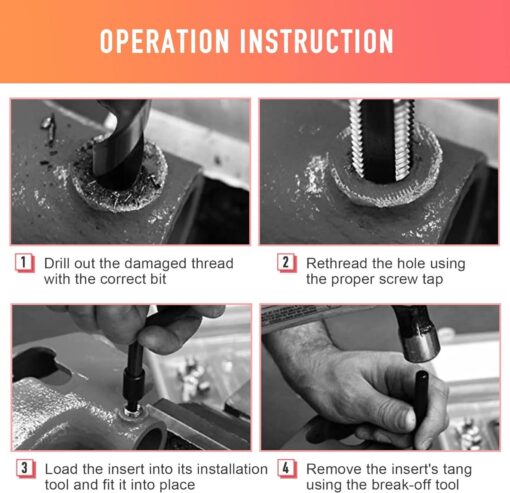 OPERATION INSTRUCTION

1 Drill out the damaged thread with the correct bit

2 Rethread the hole using the proper screw tap

3 Load the insert into its installation tool and fit it into place

4 Remove the insert's tang using the break-off tool