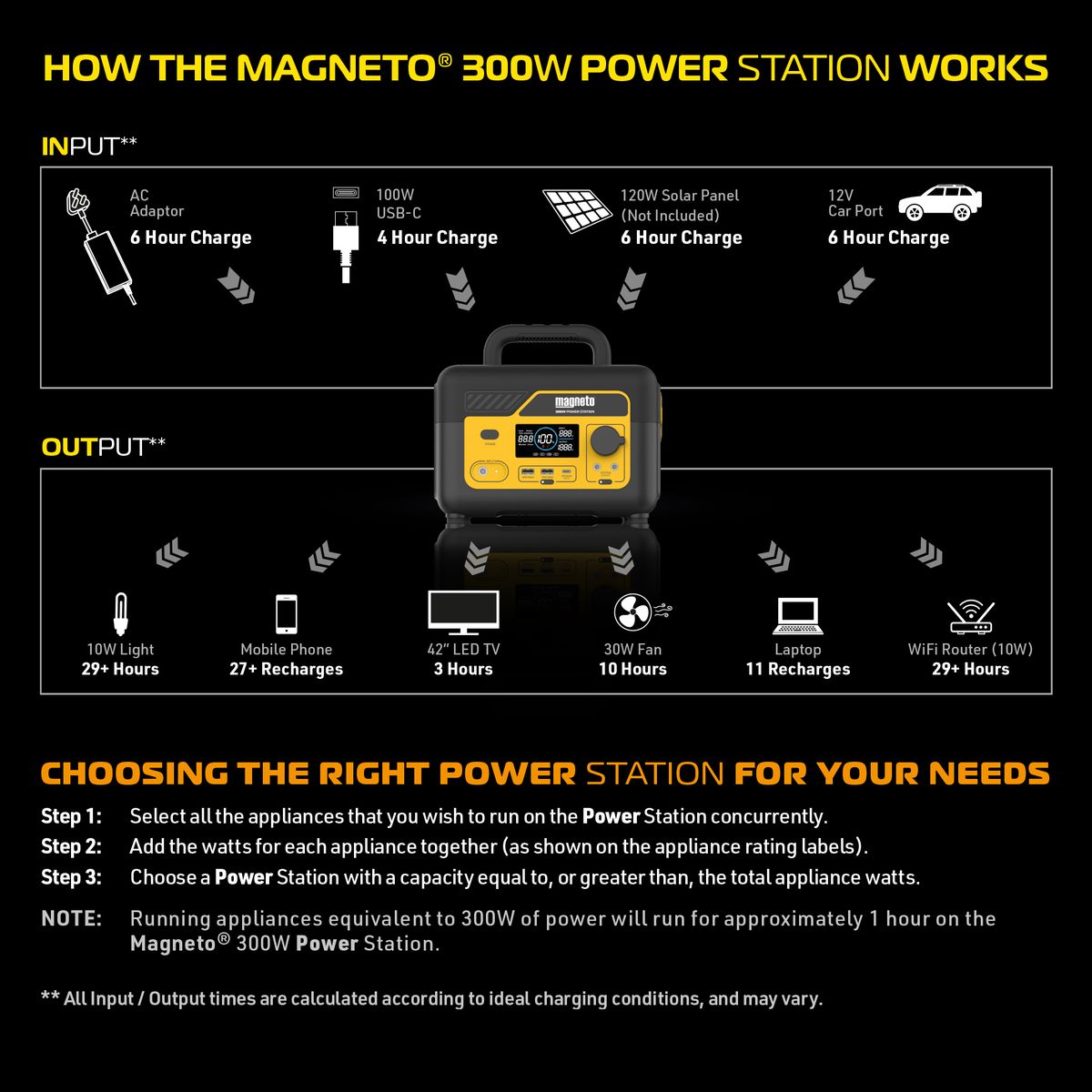 HOW THE MAGNETO® 300W POWER STATION WORKS

INPUT**

AC Adaptor
6 Hour Charge

100W USB-C
4 Hour Charge

120W Solar Panel (Not Included)
6 Hour Charge

12V Car Port
6 Hour Charge

magneto
300W POWER STATION

OUTPUT**

10W Light
29+ Hours

Mobile Phone
27+ Recharges

42" LED TV
3 Hours

30W Fan
10 Hours

Laptop
11 Recharges

WiFi Router (10W)
29+ Hours

CHOOSING THE RIGHT POWER STATION FOR YOUR NEEDS

Step 1: Select all the appliances that you wish to run on the Power Station concurrently.

Step 2: Add the watts for each appliance together (as shown on the appliance rating labels).

Step 3: Choose a Power Station with a capacity equal to, or greater than, the total appliance watts.

NOTE: Running appliances equivalent to 300W of power will run for approximately 1 hour on the Magneto® 300W Power Station.

** All Input / Output times are calculated according to ideal charging conditions, and may vary.