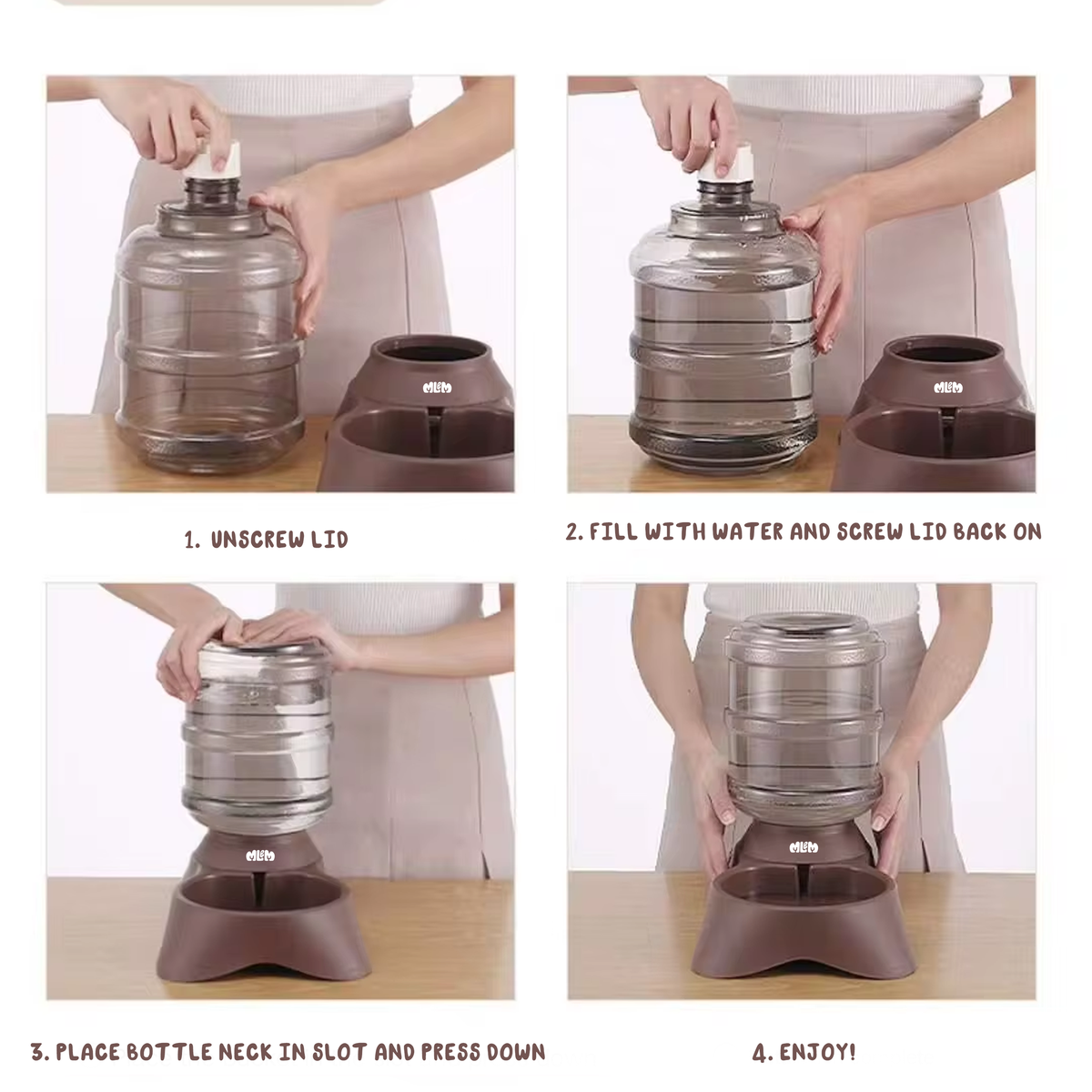 MLEM

1. UNSCREW LID

MLEM

2. FILL WITH WATER AND SCREW LID BACK ON

MLEM

3. PLACE BOTTLE NECK IN SLOT AND PRESS DOWN

MLEM

4. ENJOY!