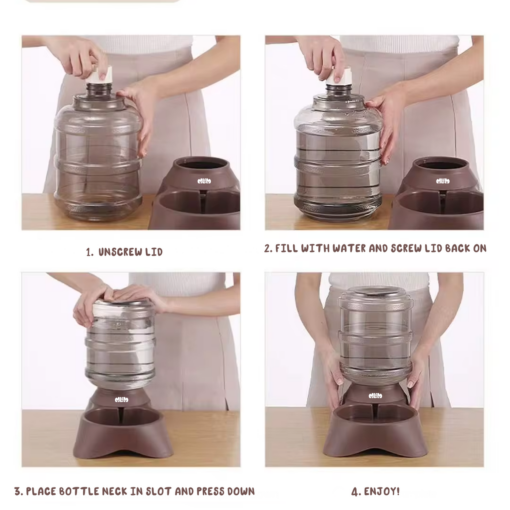 1. UNSCREW LID

2. FILL WITH WATER AND SCREW LID BACK ON

3. PLACE BOTTLE NECK IN SLOT AND PRESS DOWN

4. ENJOY!