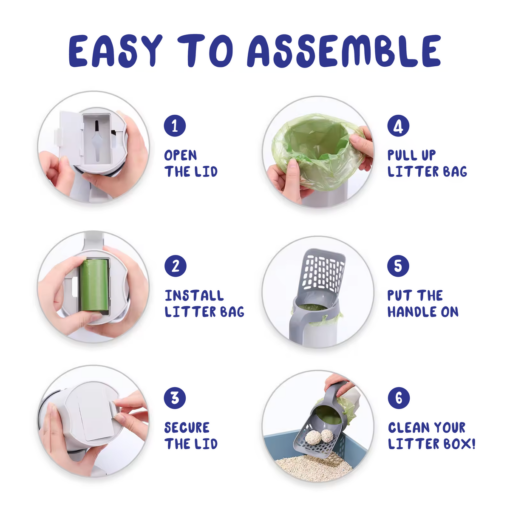 EASY TO ASSEMBLE

1
OPEN THE LID

2
INSTALL LITTER BAG

3
SECURE THE LID

4
PULL UP LITTER BAG

5
PUT THE HANDLE ON

6
CLEAN YOUR LITTER BOX!