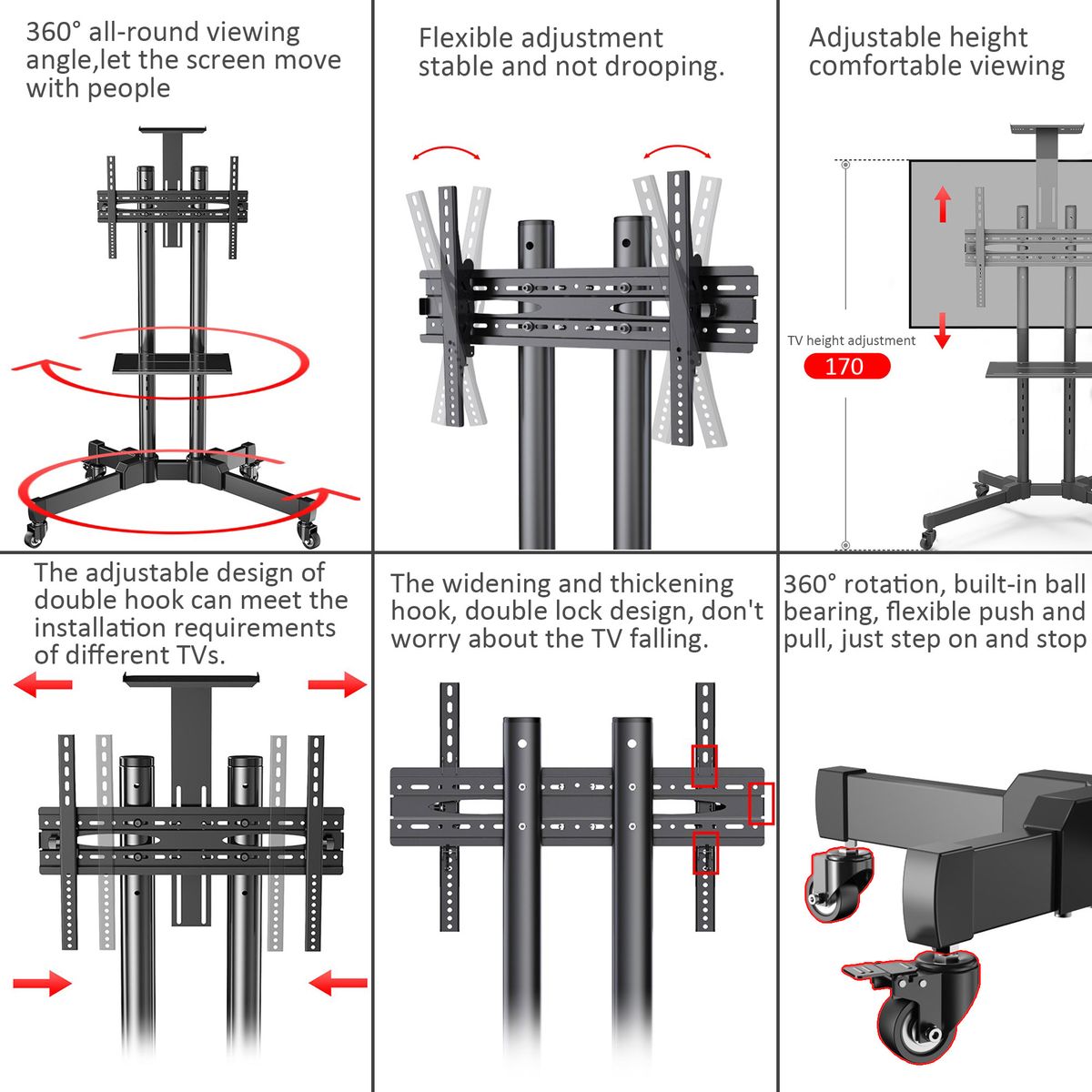 360° all-round viewing angle,let the screen move with people

Flexible adjustment stable and not drooping.

Adjustable height comfortable viewing

TV height adjustment

170

The adjustable design of double hook can meet the installation requirements of different TVs.

The widening and thickening hook, double lock design, don't worry about the TV falling.

360° rotation, built-in ball bearing, flexible push and pull, just step on and stop