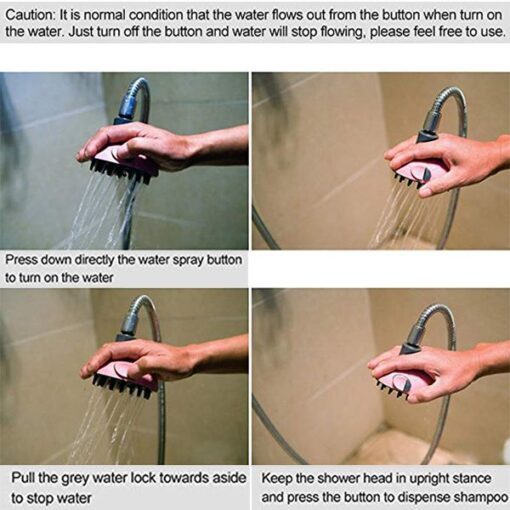 Caution: It is normal condition that the water flows out from the button when turn on the water. Just turn off the button and water will stop flowing, please feel free to use.

Press down directly the water spray button to turn on the water

Pull the grey water lock towards aside to stop water

Keep the shower head in upright stance and press the button to dispense shampoo