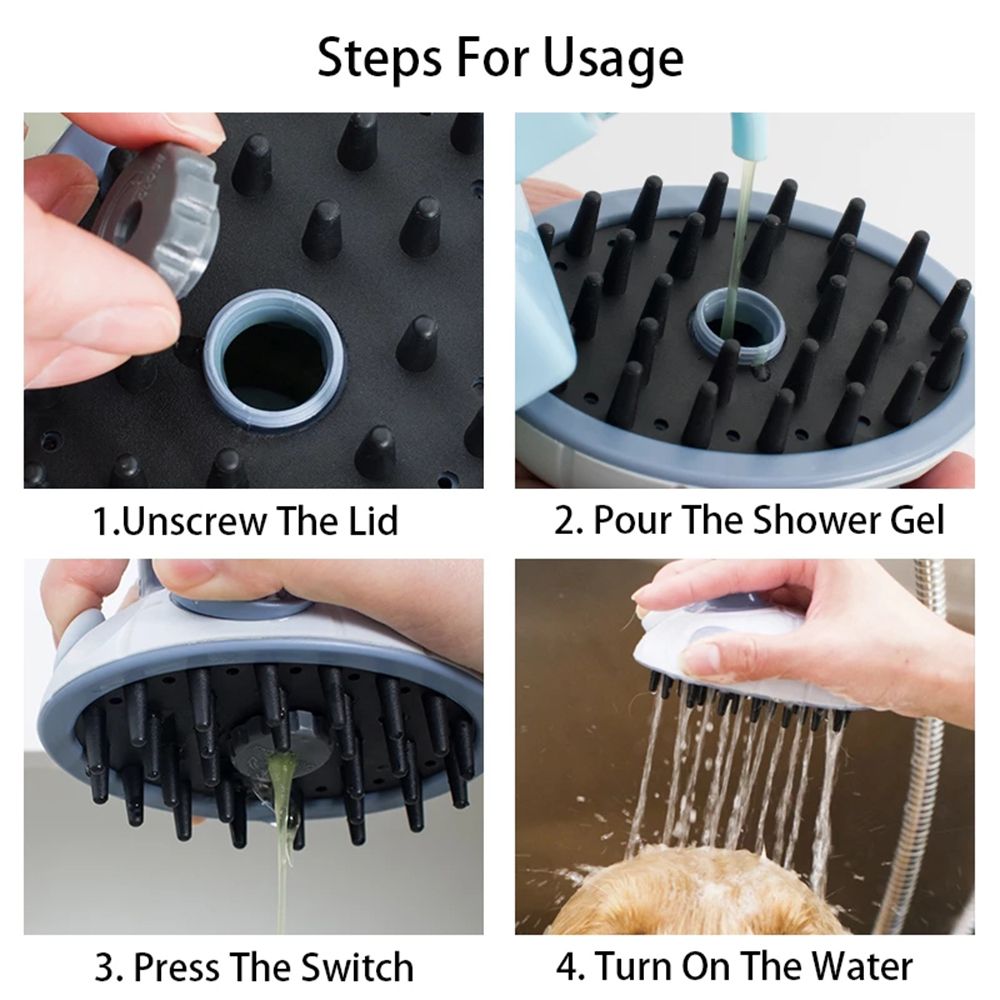 Steps For Usage

1.Unscrew The Lid

2. Pour The Shower Gel

3. Press The Switch

4. Turn On The Water