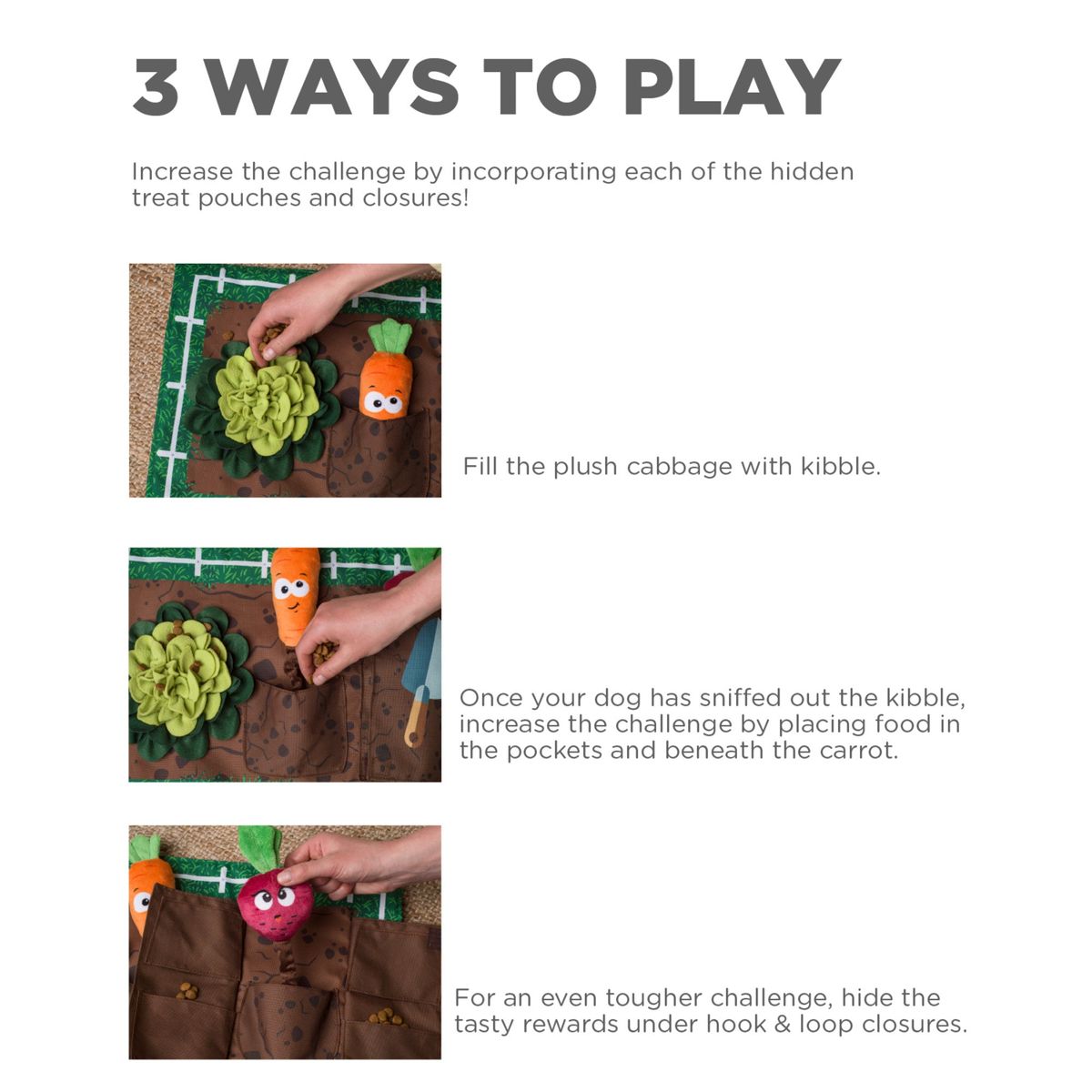 3 WAYS TO PLAY

Increase the challenge by incorporating each of the hidden treat pouches and closures!

Fill the plush cabbage with kibble.

Once your dog has sniffed out the kibble, increase the challenge by placing food in the pockets and beneath the carrot.

For an even tougher challenge, hide the tasty rewards under hook & loop closures.