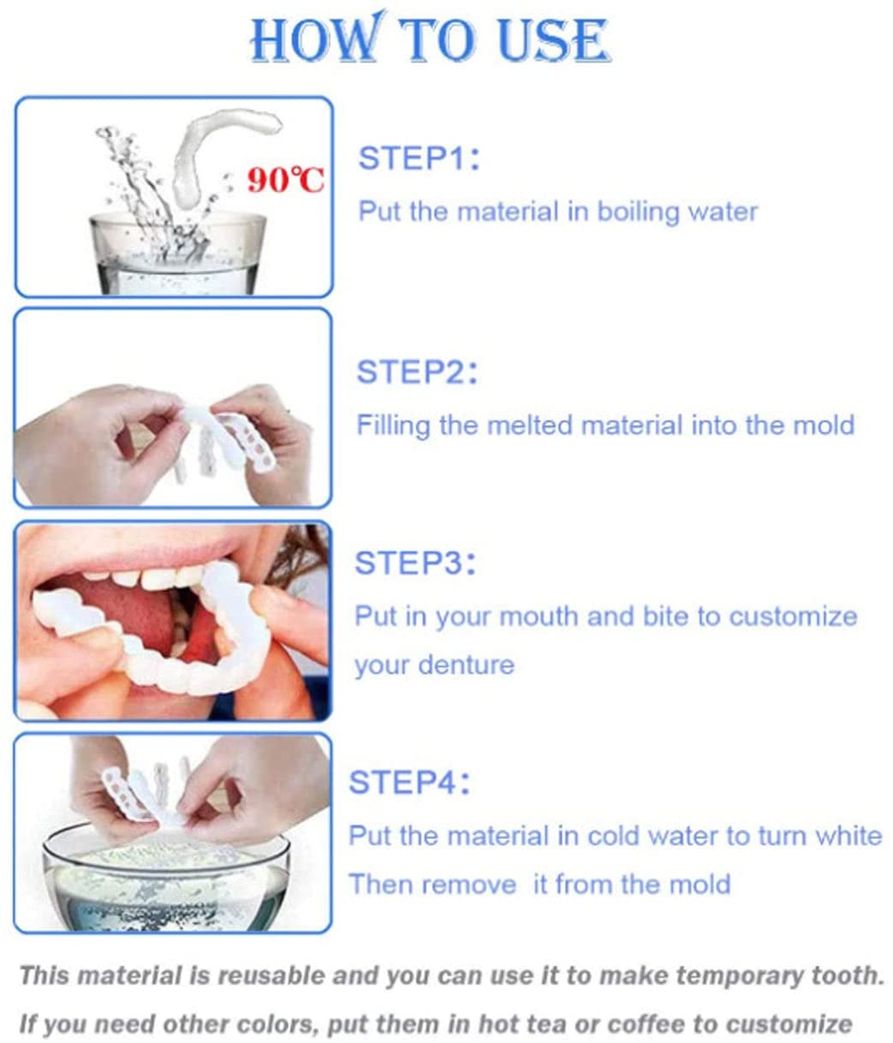 HOW TO USE

90℃

STEP1:
Put the material in boiling water

STEP2:
Filling the melted material into the mold

STEP3:
Put in your mouth and bite to customize your denture

STEP4:
Put the material in cold water to turn white
Then remove it from the mold

This material is reusable and you can use it to make temporary tooth.
If you need other colors, put them in hot tea or coffee to customize