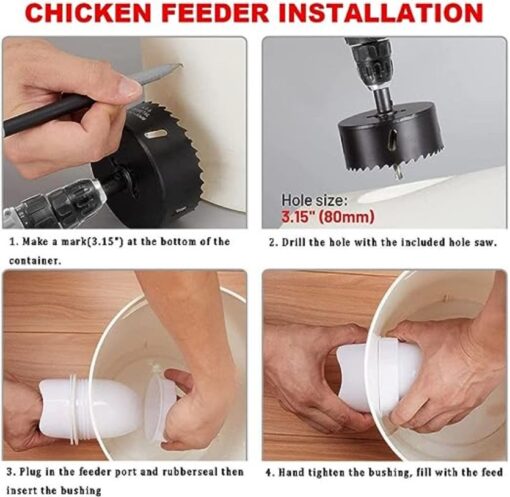 CHICKEN FEEDER INSTALLATION

1. Make a mark(3.15") at the bottom of the container.

Hole size:
3.15" (80mm)

2. Drill the hole with the included hole saw.

3. Plug in the feeder port and rubberseal then insert the bushing

4. Hand tighten the bushing, fill with the feed