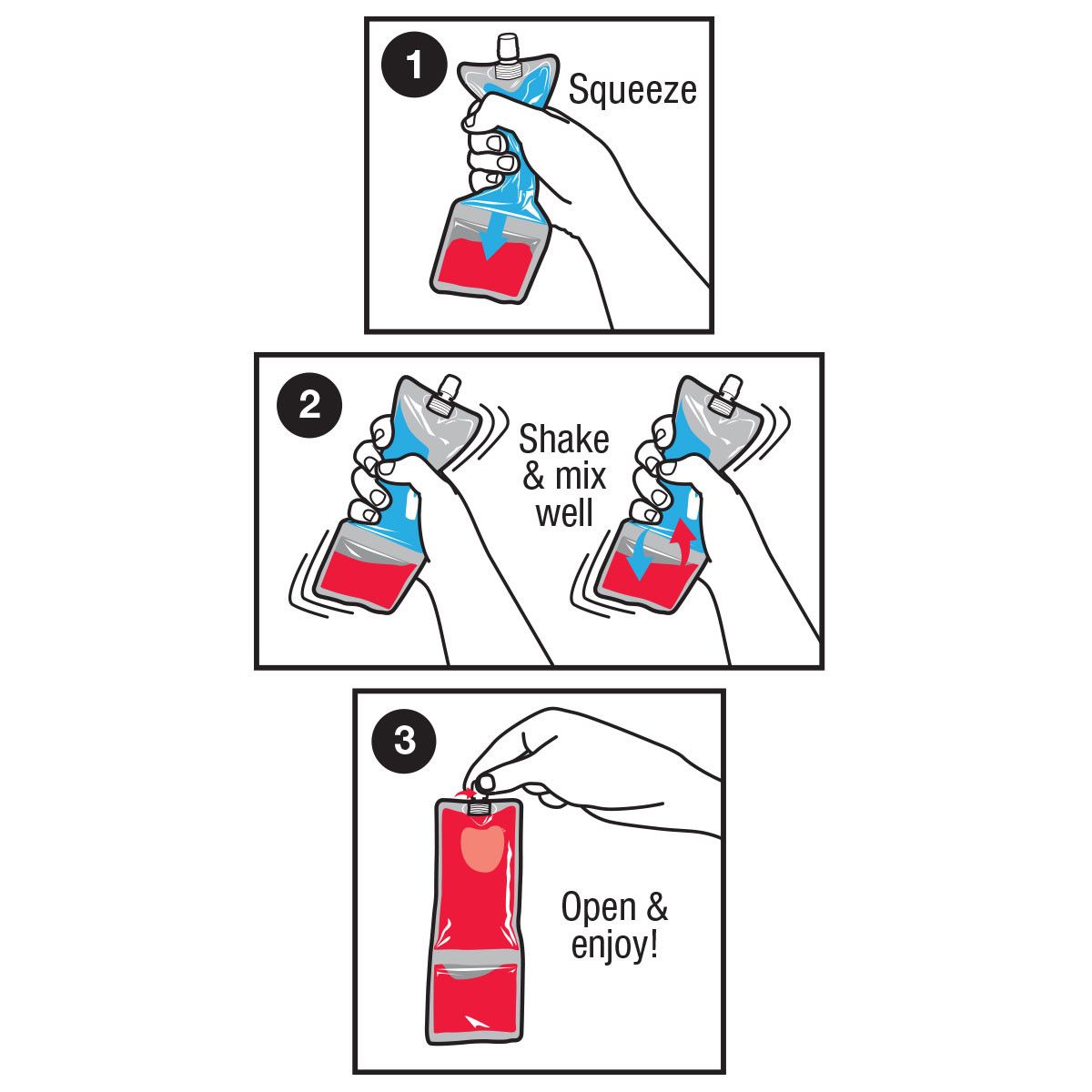 1
Squeeze

2
Shake & mix well

3
Open & enjoy!