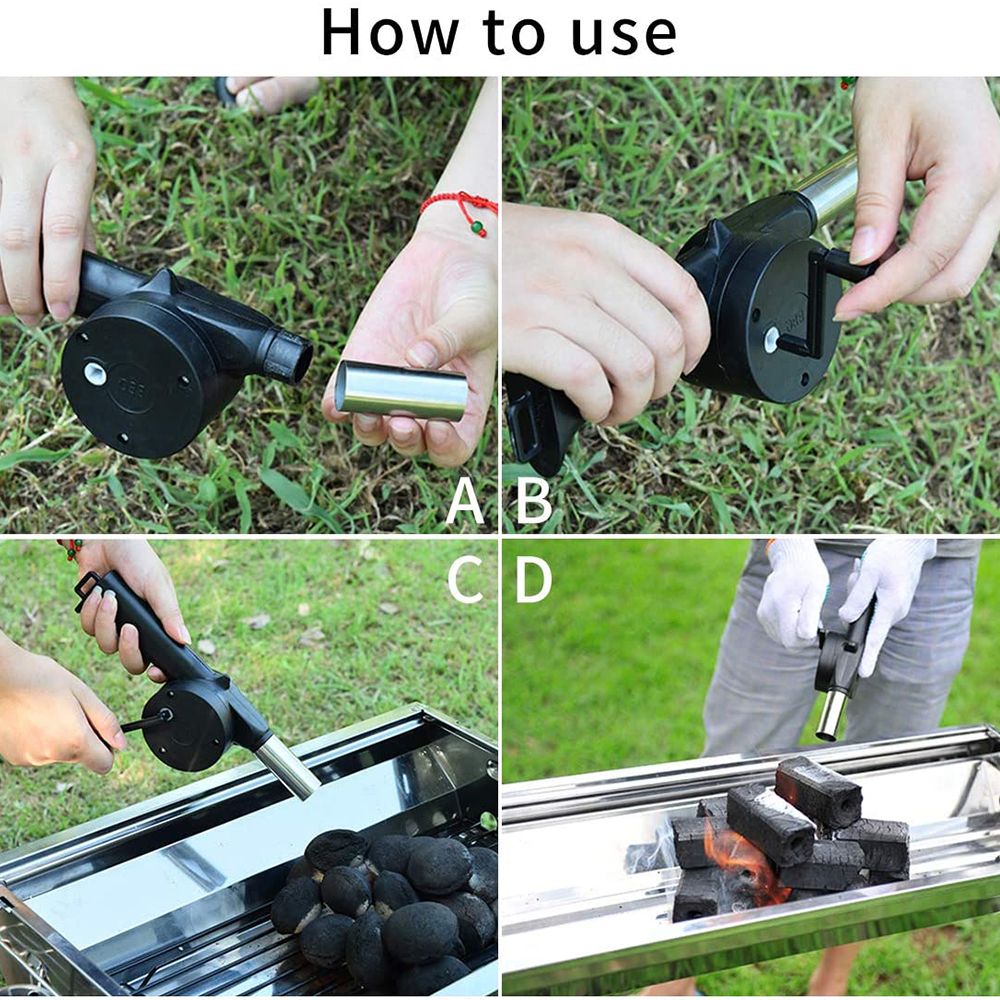 How to use

A

B

C

D