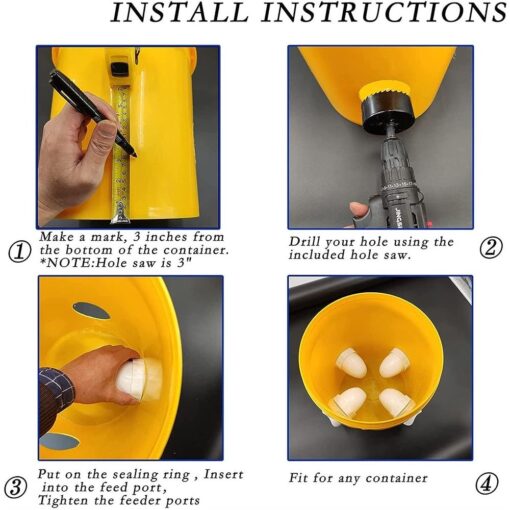 INSTALL INSTRUCTIONS

① Make a mark, 3 inches from the bottom of the container. *NOTE:Hole saw is 3"

Drill your hole using the included hole saw. ②

③ Put on the sealing ring , Insert into the feed port, Tighten the feeder ports

Fit for any container ④