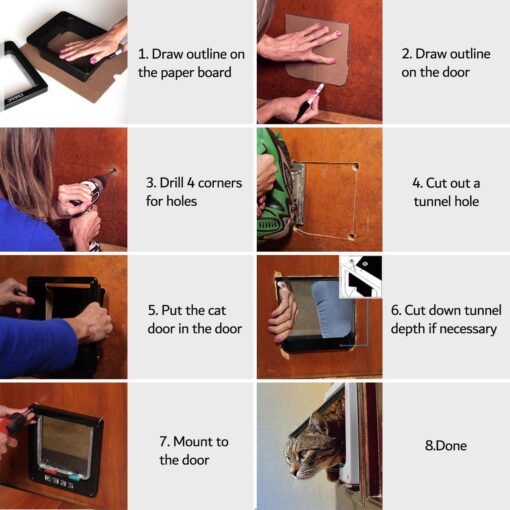 1. Draw outline on the paper board

2. Draw outline on the door

3. Drill 4 corners for holes

4. Cut out a tunnel hole

5. Put the cat door in the door

6. Cut down tunnel depth if necessary

7. Mount to the door

8.Done