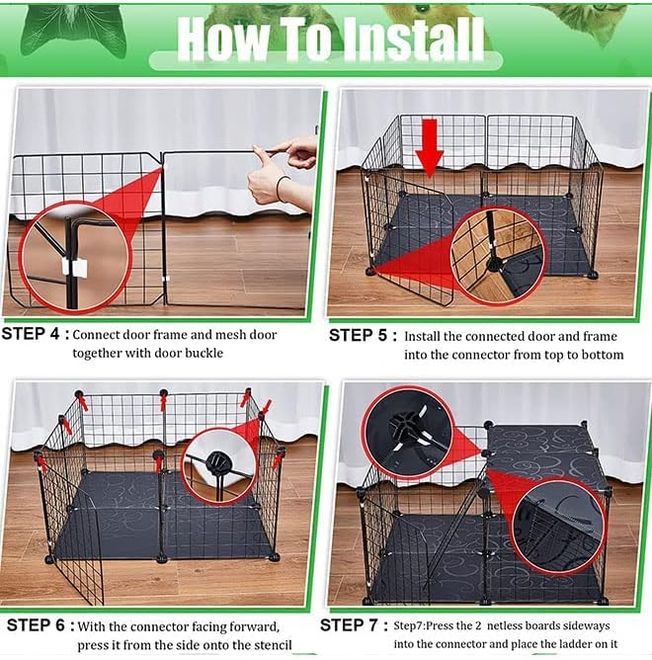 How To Install

STEP 4 : Connect door frame and mesh door together with door buckle

STEP 5 : Install the connected door and frame into the connector from top to bottom

STEP 6 : With the connector facing forward, press it from the side onto the stencil

STEP 7 : Step7:Press the 2 netless boards sideways into the connector and place the ladder on it