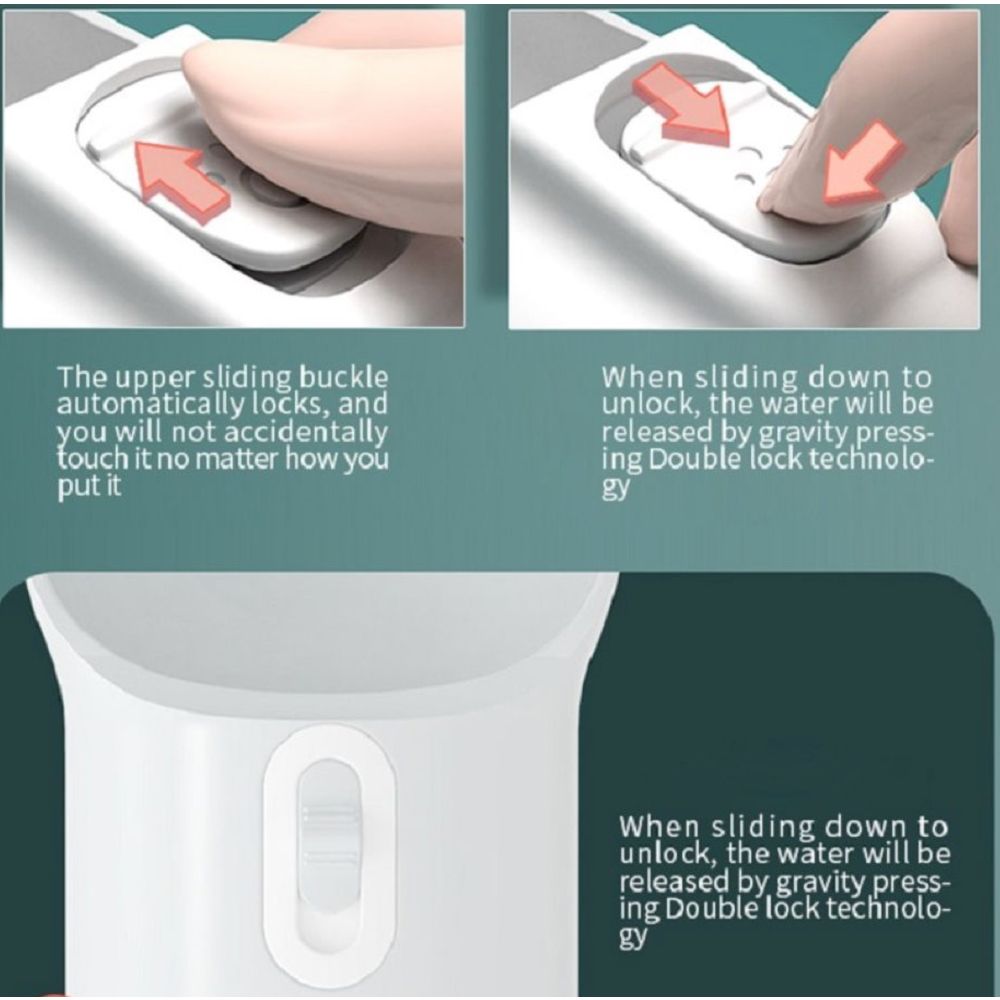 The upper sliding buckle automatically locks, and you will not accidentally touch it no matter how you put it

When sliding down to unlock, the water will be released by gravity pressing Double lock technology

When sliding down to unlock, the water will be released by gravity pressing Double lock technology