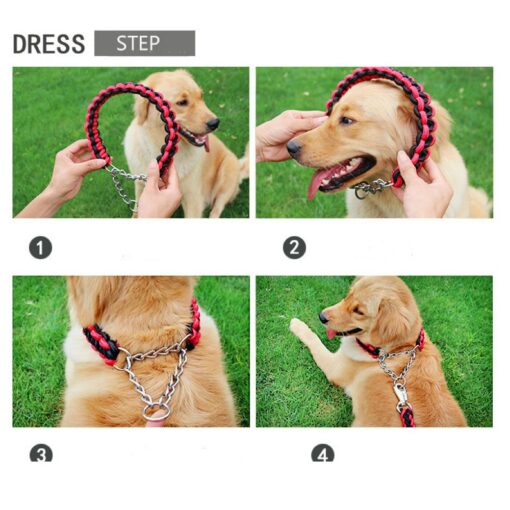 DRESS STEP

1

2

3

4