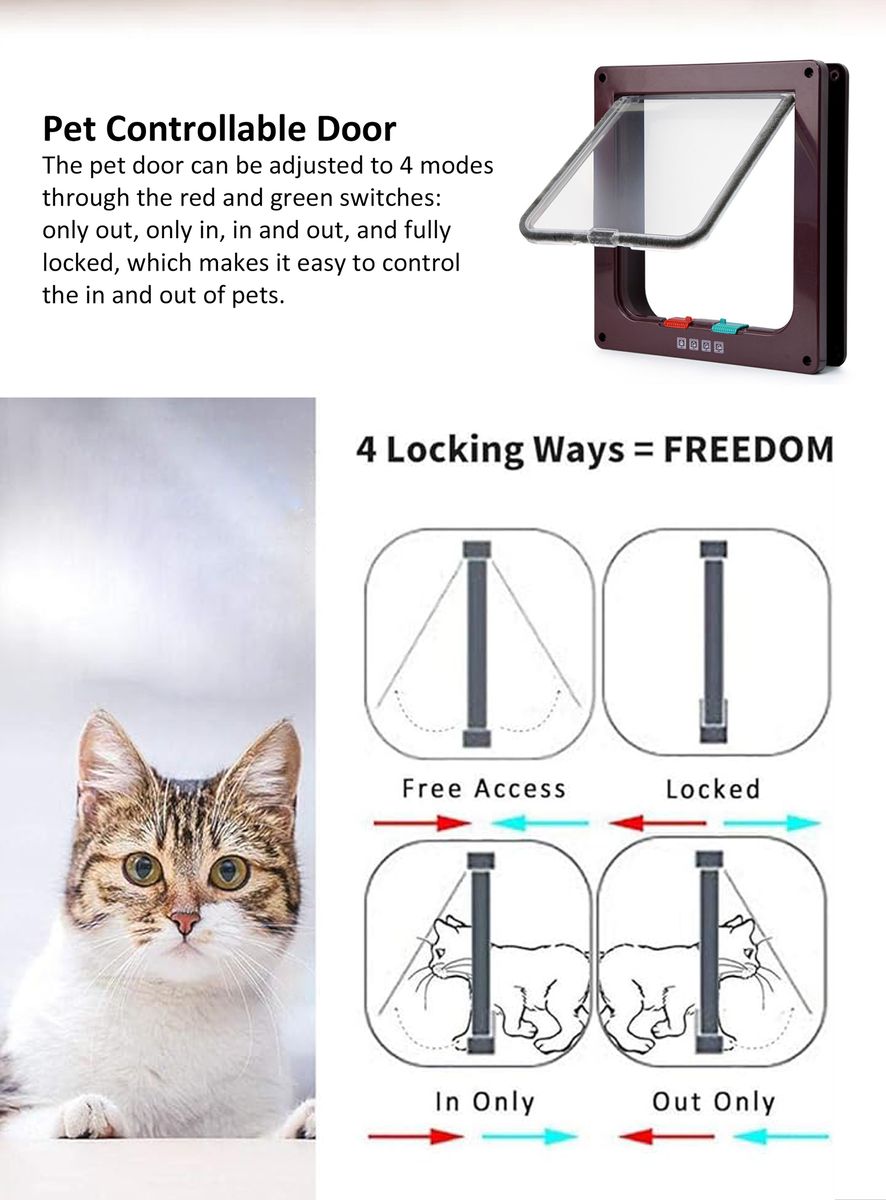 Pet Controllable Door
The pet door can be adjusted to 4 modes through the red and green switches: only out, only in, in and out, and fully locked, which makes it easy to control the in and out of pets.

4 Locking Ways = FREEDOM

Free Access

Locked

In Only

Out Only