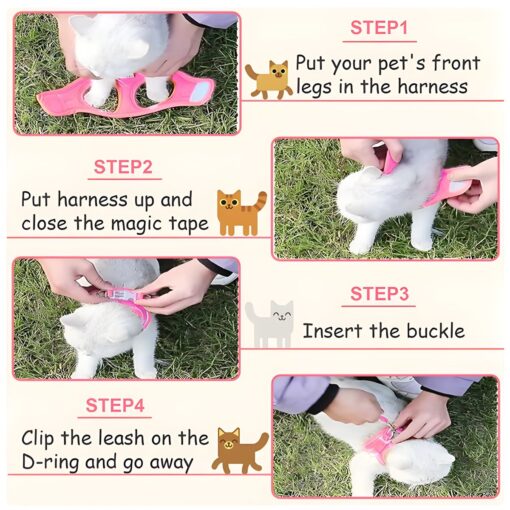 STEP1

Put your pet's front legs in the harness

STEP2

Put harness up and close the magic tape

STEP3

Insert the buckle

STEP4

Clip the leash on the D-ring and go away