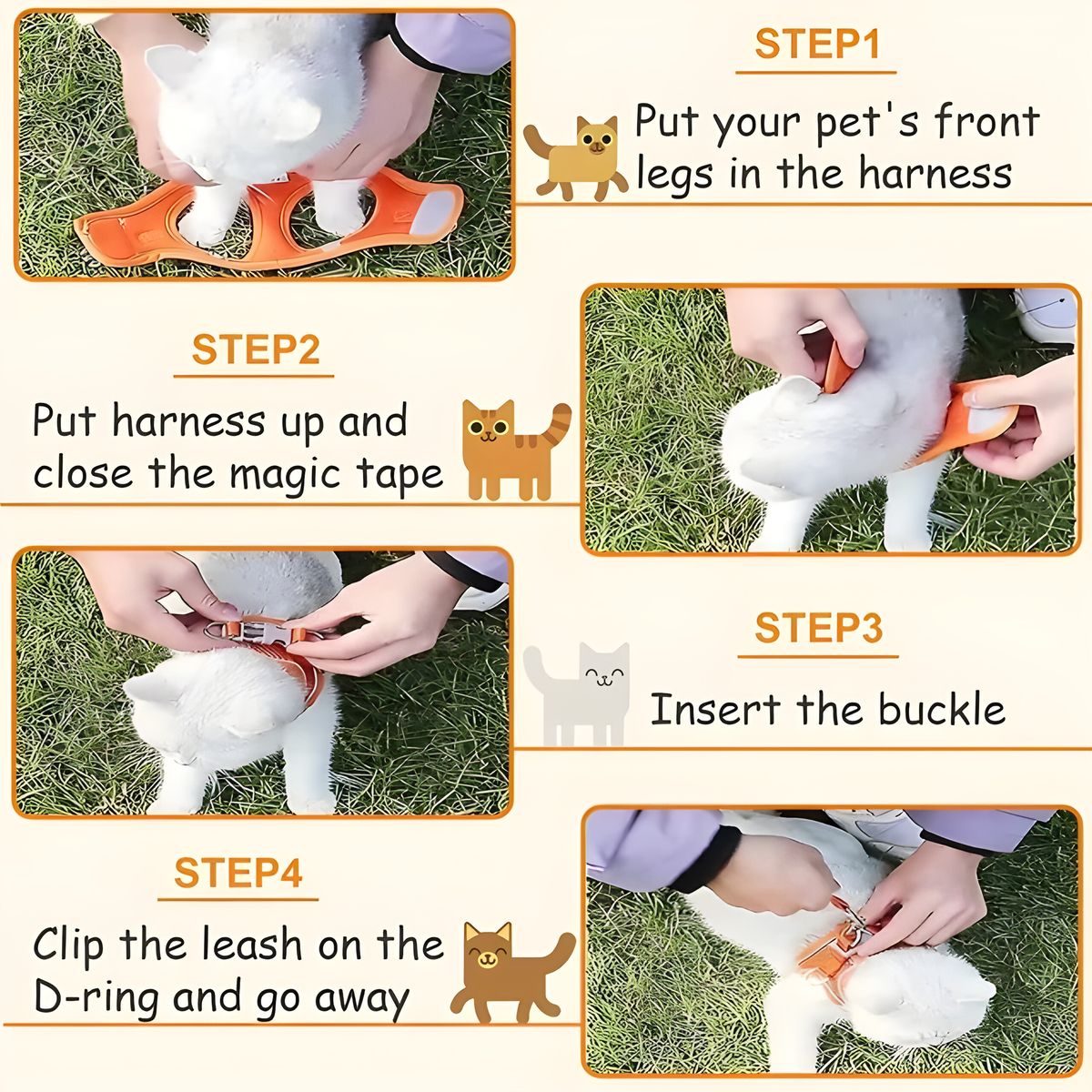 STEP1

Put your pet's front legs in the harness

STEP2

Put harness up and close the magic tape

STEP3

Insert the buckle

STEP4

Clip the leash on the D-ring and go away