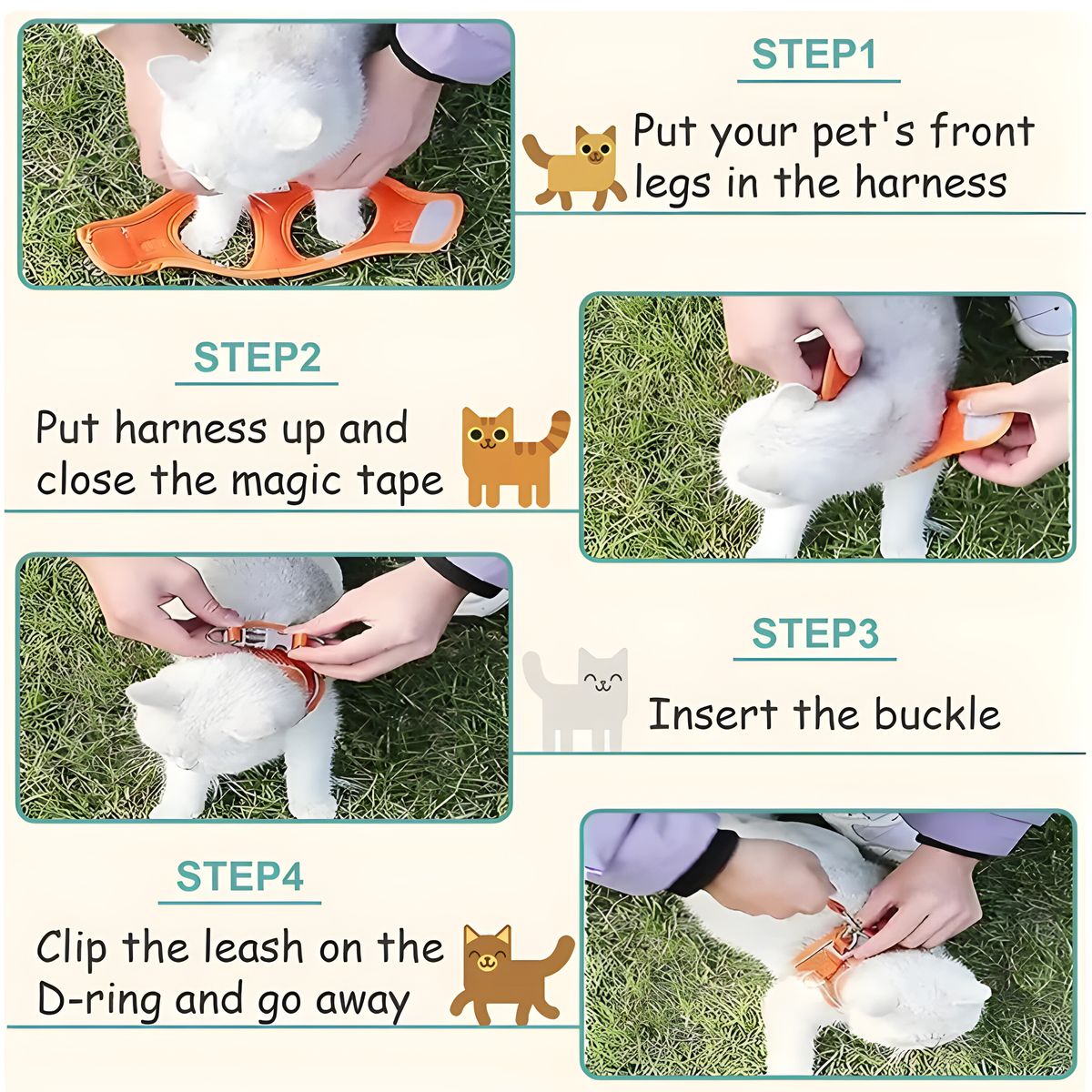 STEP1

Put your pet's front legs in the harness

STEP2

Put harness up and close the magic tape

STEP3

Insert the buckle

STEP4

Clip the leash on the D-ring and go away