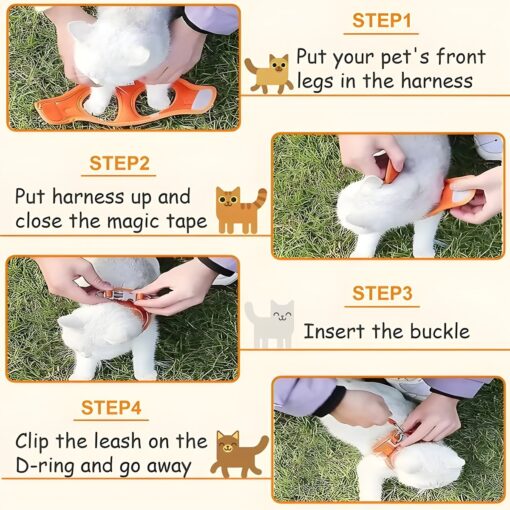 STEP1

Put your pet's front legs in the harness

STEP2

Put harness up and close the magic tape

STEP3

Insert the buckle

STEP4

Clip the leash on the D-ring and go away