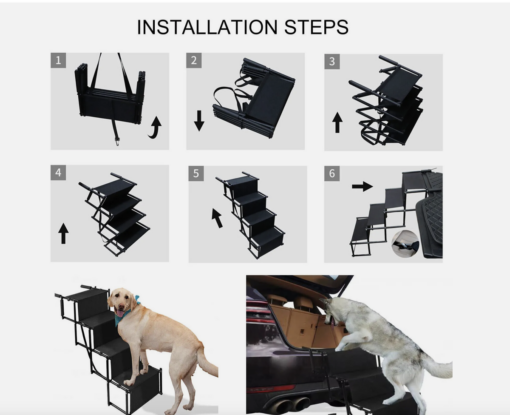 INSTALLATION STEPS

1

2

3

4

5

6