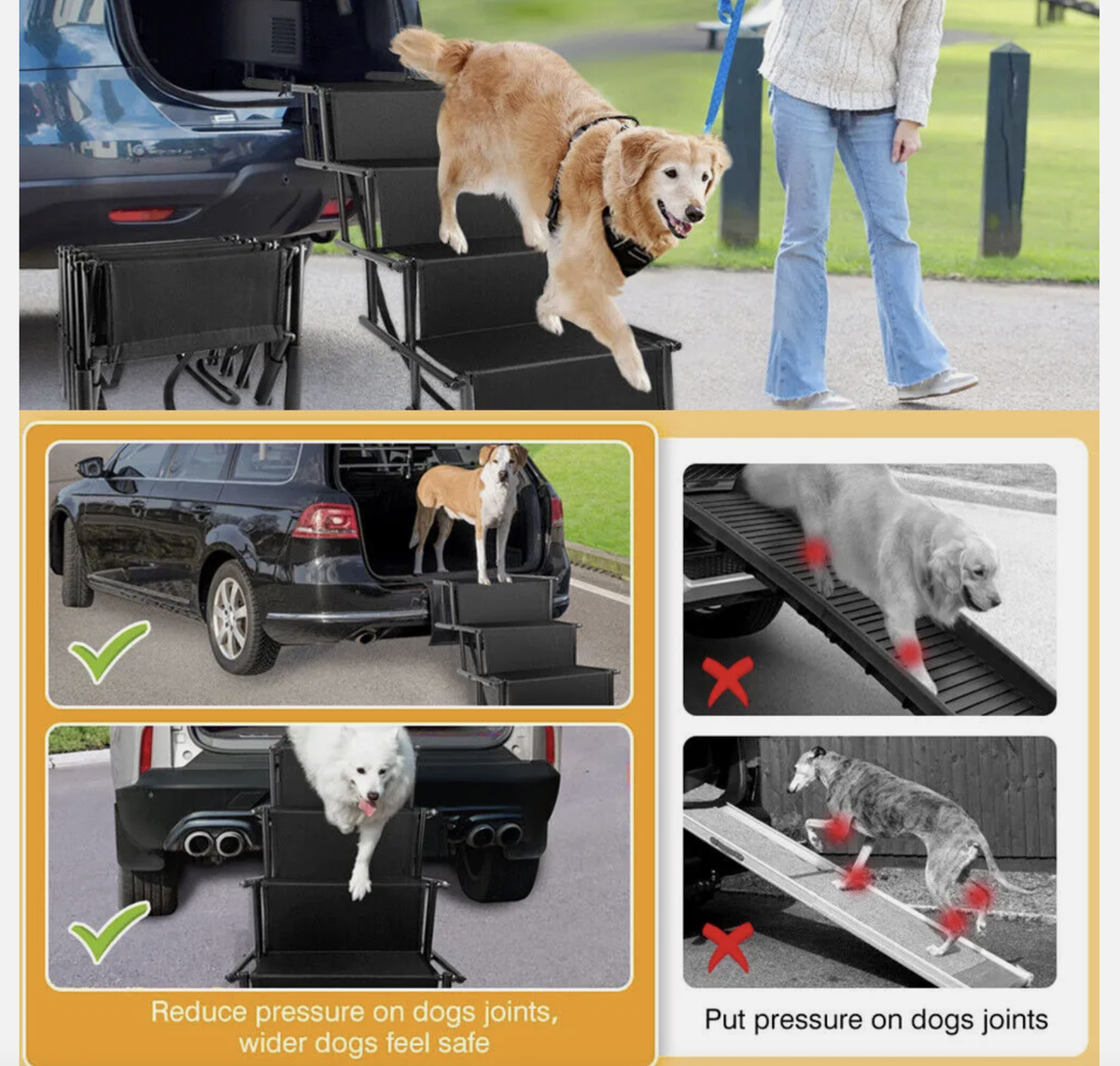 Reduce pressure on dogs joints, wider dogs feel safe

Put pressure on dogs joints