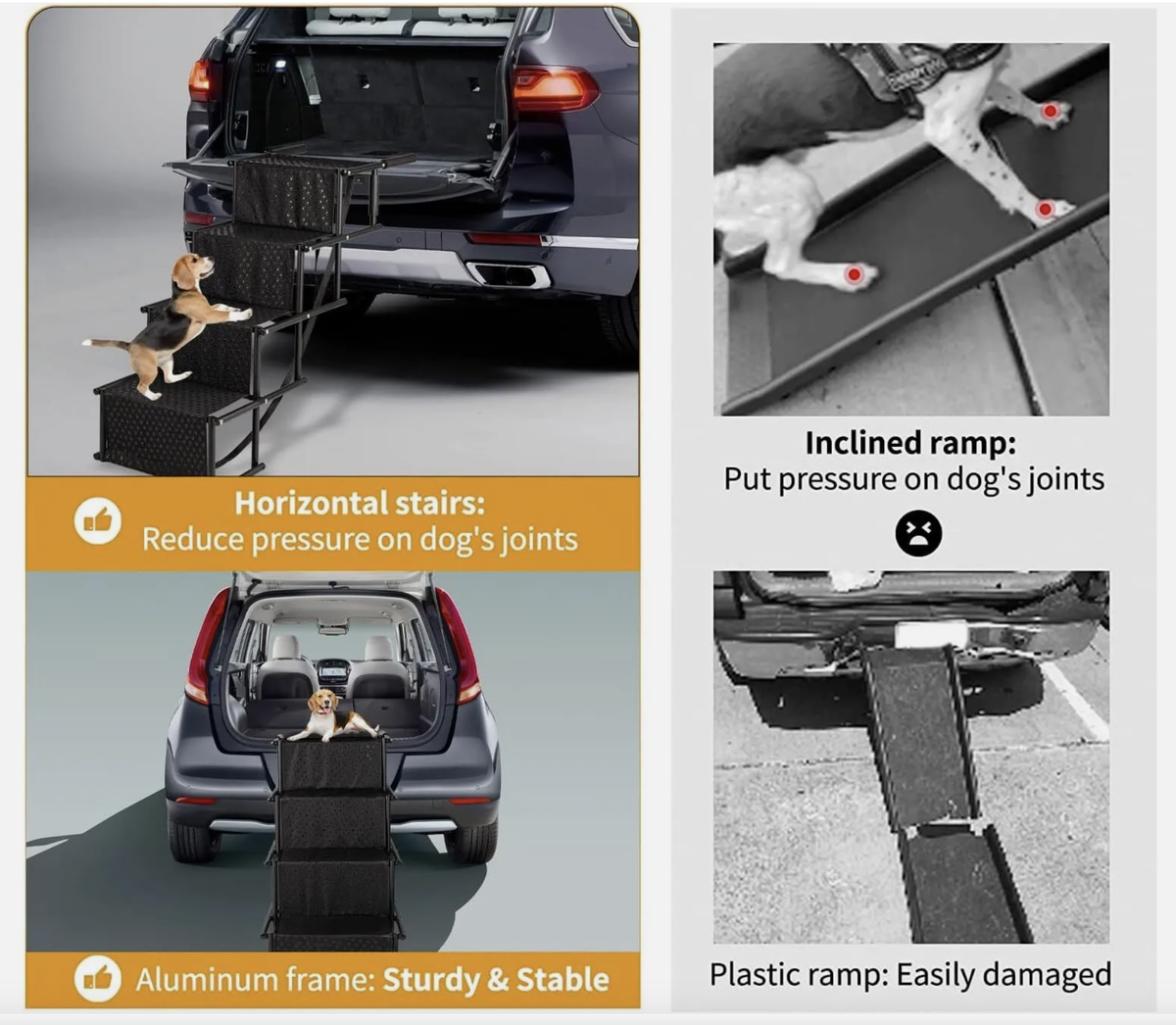 Horizontal stairs:
Reduce pressure on dog's joints

Aluminum frame: Sturdy & Stable

Inclined ramp:
Put pressure on dog's joints

Plastic ramp: Easily damaged