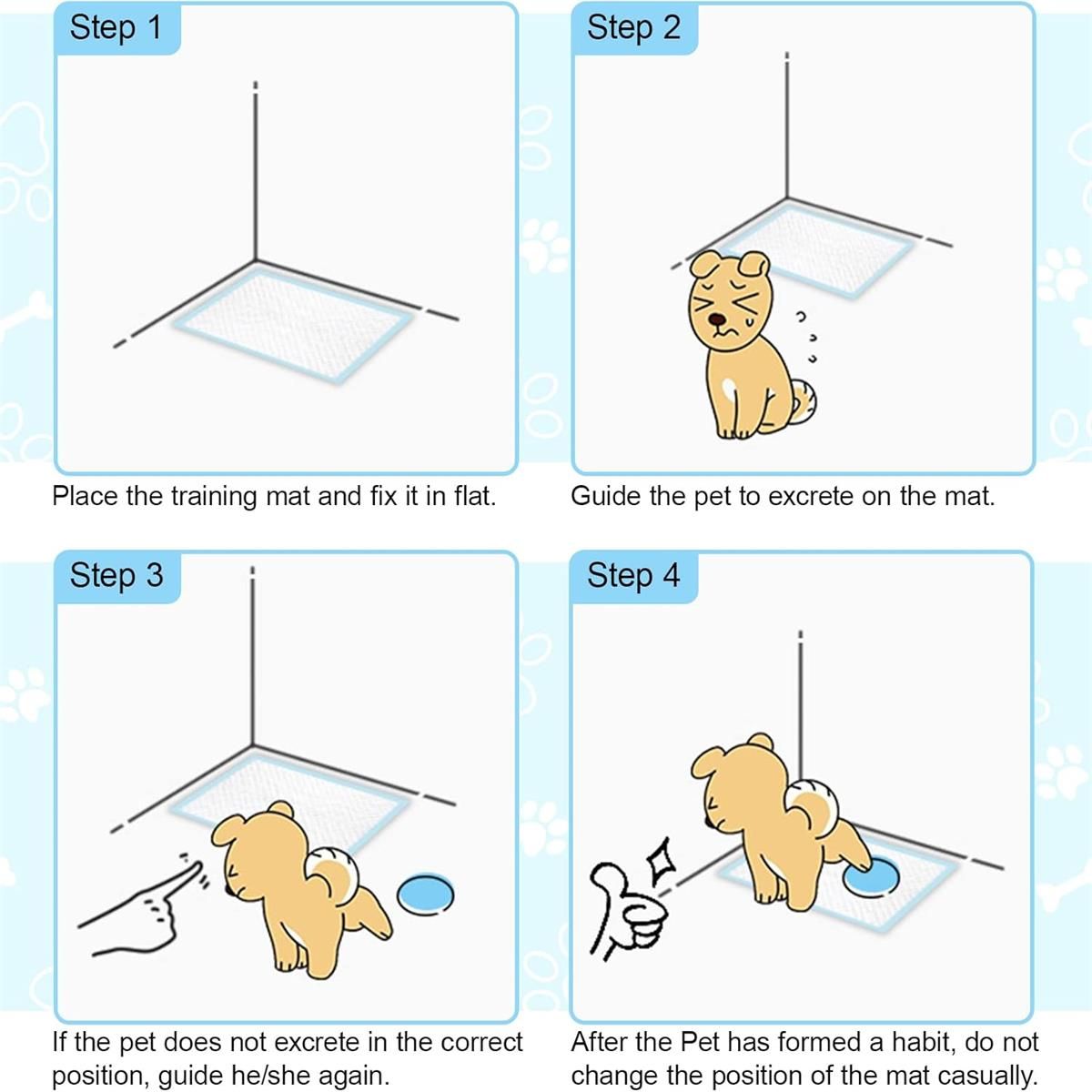 Step 1

Place the training mat and fix it in flat.

Step 2

Guide the pet to excrete on the mat.

Step 3

If the pet does not excrete in the correct position, guide he/she again.

Step 4

After the Pet has formed a habit, do not change the position of the mat casually.