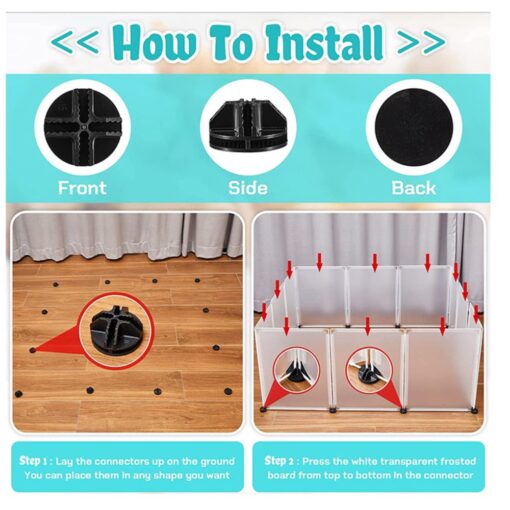 << How To Install >>

Front

Side

Back

Step 1 : Lay the connectors up on the ground You can place them in any shape you want

Step 2 : Press the white transparent frosted board from top to bottom in the connector