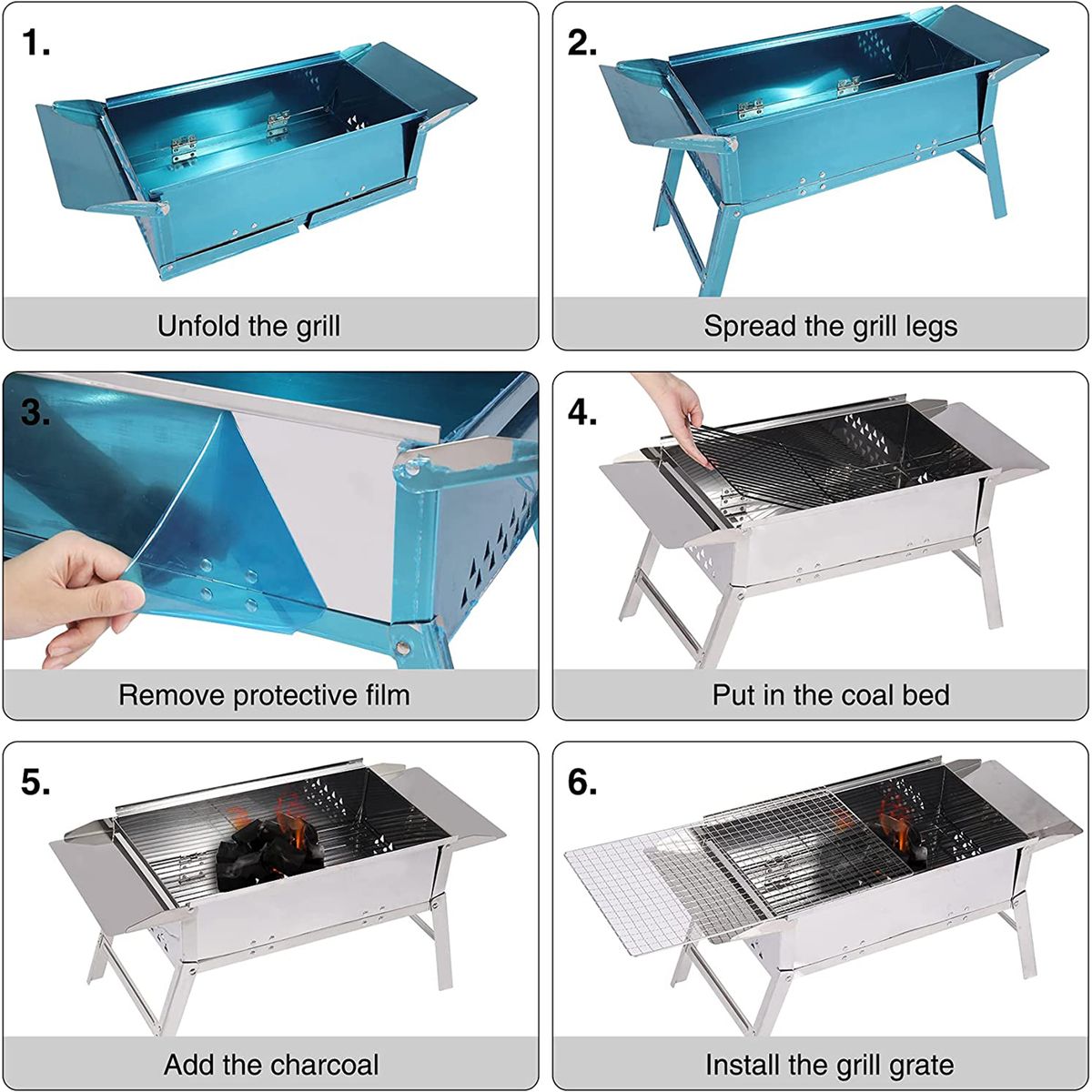 1.

Unfold the grill

2.

Spread the grill legs

3.

Remove protective film

4.

Put in the coal bed

5.

Add the charcoal

6.

Install the grill grate