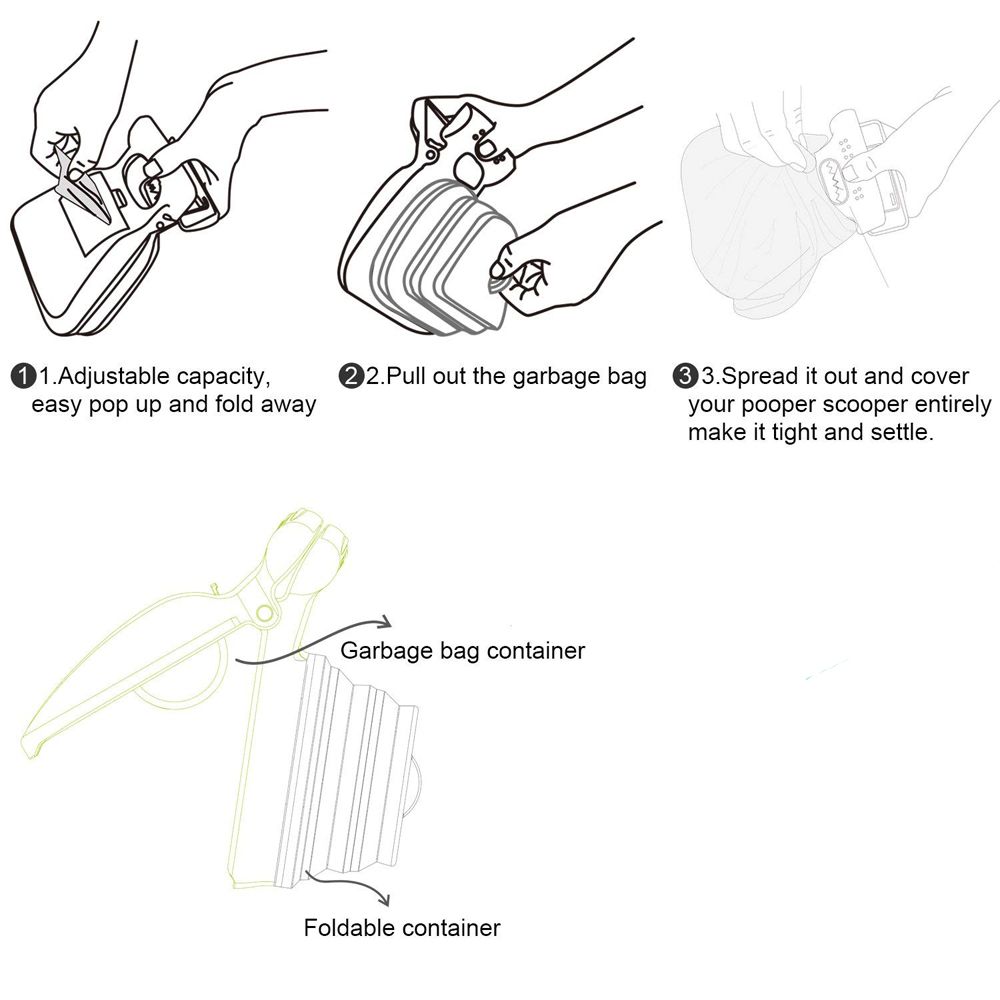 ❶1.Adjustable capacity, easy pop up and fold away

❷2.Pull out the garbage bag

❸3.Spread it out and cover your pooper scooper entirely make it tight and settle.

Garbage bag container

Foldable container