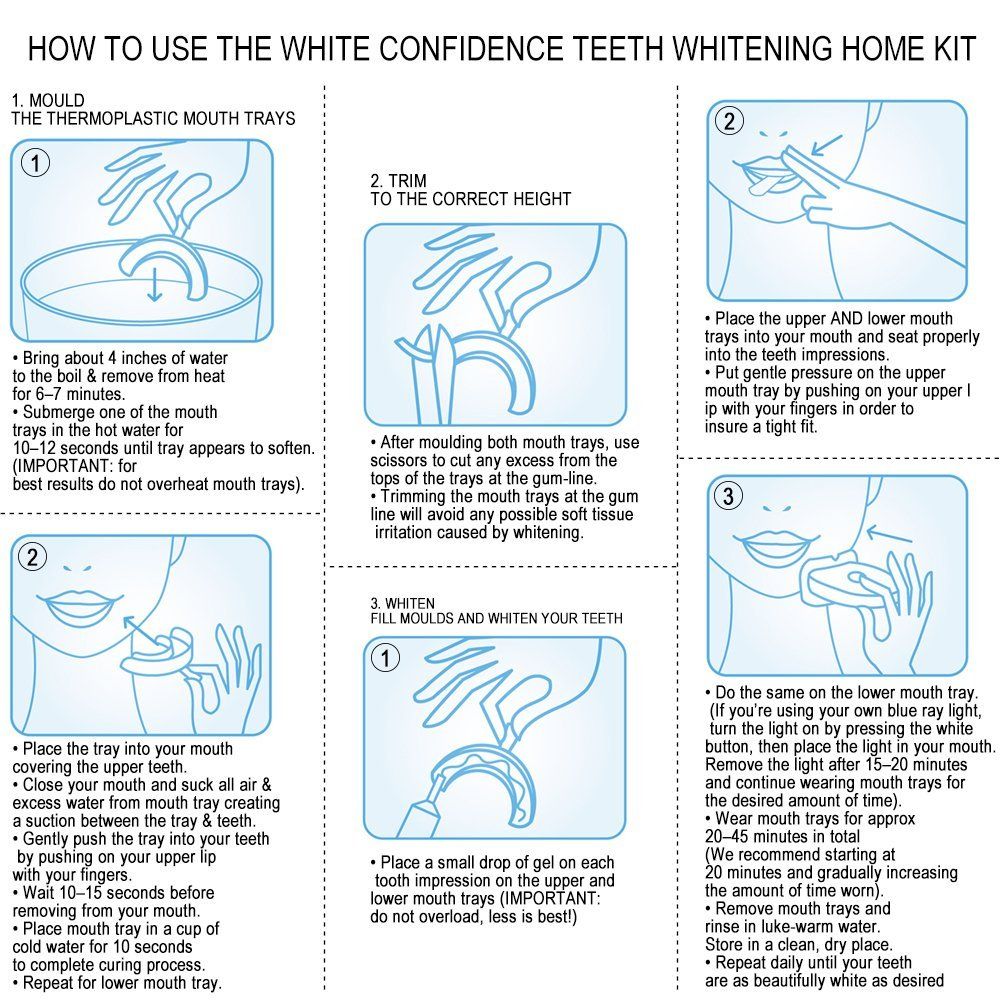 HOW TO USE THE WHITE CONFIDENCE TEETH WHITENING HOME KIT

1. MOULD
THE THERMOPLASTIC MOUTH TRAYS

1

• Bring about 4 inches of water to the boil & remove from heat for 6–7 minutes.
• Submerge one of the mouth trays in the hot water for 10–12 seconds until tray appears to soften. (IMPORTANT: for best results do not overheat mouth trays).

2

• Place the tray into your mouth covering the upper teeth.
• Close your mouth and suck all air & excess water from mouth tray creating a suction between the tray & teeth.
• Gently push the tray into your teeth by pushing on your upper lip with your fingers.
• Wait 10–15 seconds before removing from your mouth.
• Place mouth tray in a cup of cold water for 10 seconds to complete curing process.
• Repeat for lower mouth tray.

2. TRIM
TO THE CORRECT HEIGHT

• After moulding both mouth trays, use scissors to cut any excess from the tops of the trays at the gum-line.
• Trimming the mouth trays at the gum line will avoid any possible soft tissue irritation caused by whitening.

3. WHITEN
FILL MOULDS AND WHITEN YOUR TEETH

1

• Place a small drop of gel on each tooth impression on the upper and lower mouth trays (IMPORTANT: do not overload, less is best!)

2

• Place the upper AND lower mouth trays into your mouth and seat properly into the teeth impressions.
• Put gentle pressure on the upper mouth tray by pushing on your upper l ip with your fingers in order to insure a tight fit.

3

• Do the same on the lower mouth tray. (If you're using your own blue ray light, turn the light on by pressing the white button, then place the light in your mouth. Remove the light after 15–20 minutes and continue wearing mouth trays for the desired amount of time).
• Wear mouth trays for approx 20–45 minutes in total (We recommend starting at 20 minutes and gradually increasing the amount of time worn).
• Remove mouth trays and rinse in luke-warm water. Store in a clean, dry place.
• Repeat daily until your teeth are as beautifully white as desired