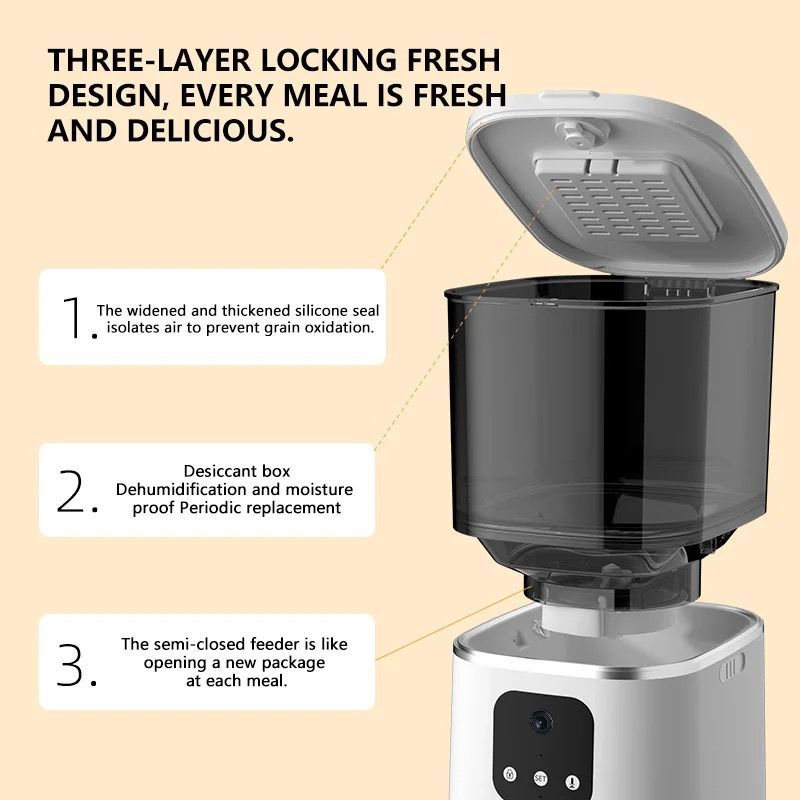 THREE-LAYER LOCKING FRESH DESIGN, EVERY MEAL IS FRESH AND DELICIOUS.

1. The widened and thickened silicone seal isolates air to prevent grain oxidation.

2. Desiccant box Dehumidification and moisture proof Periodic replacement

3. The semi-closed feeder is like opening a new package at each meal.

SET