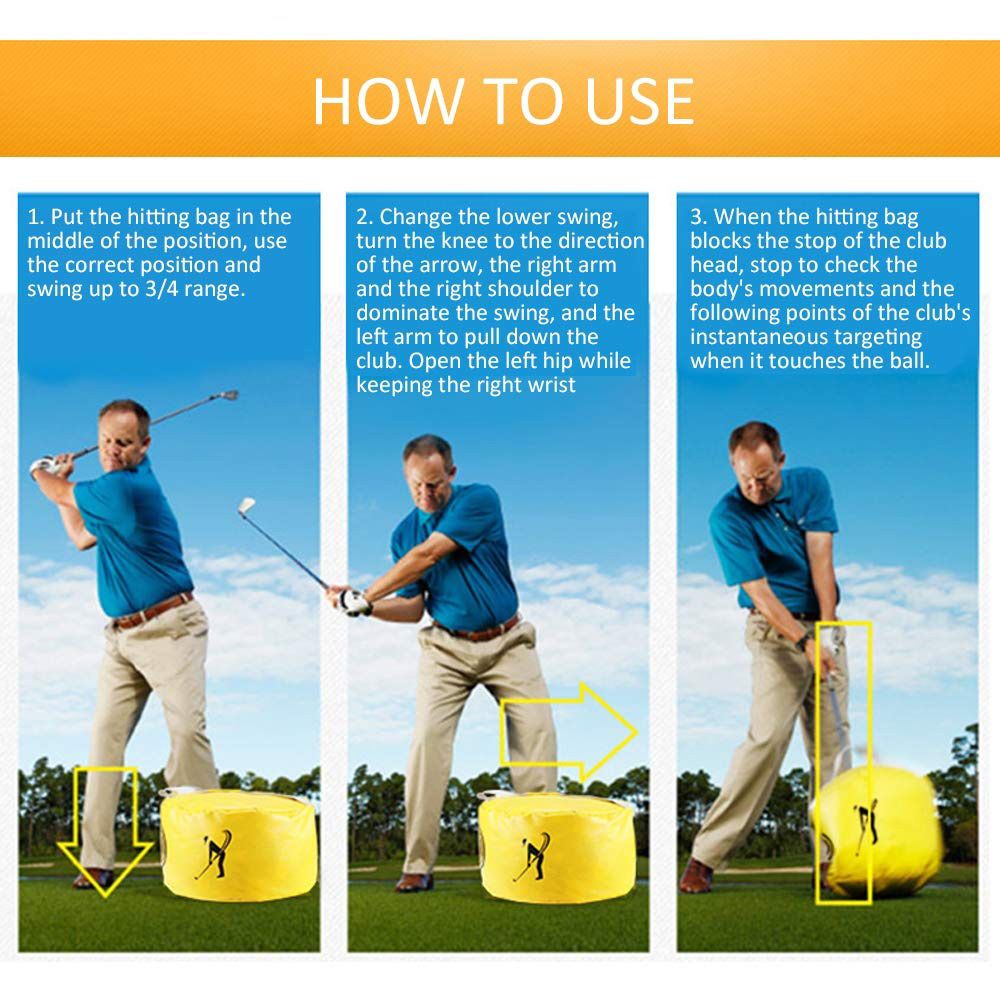 HOW TO USE

1. Put the hitting bag in the middle of the position, use the correct position and swing up to 3/4 range.

2. Change the lower swing, turn the knee to the direction of the arrow, the right arm and the right shoulder to dominate the swing, and the left arm to pull down the club. Open the left hip while keeping the right wrist

3. When the hitting bag blocks the stop of the club head, stop to check the body's movements and the following points of the club's instantaneous targeting when it touches the ball.