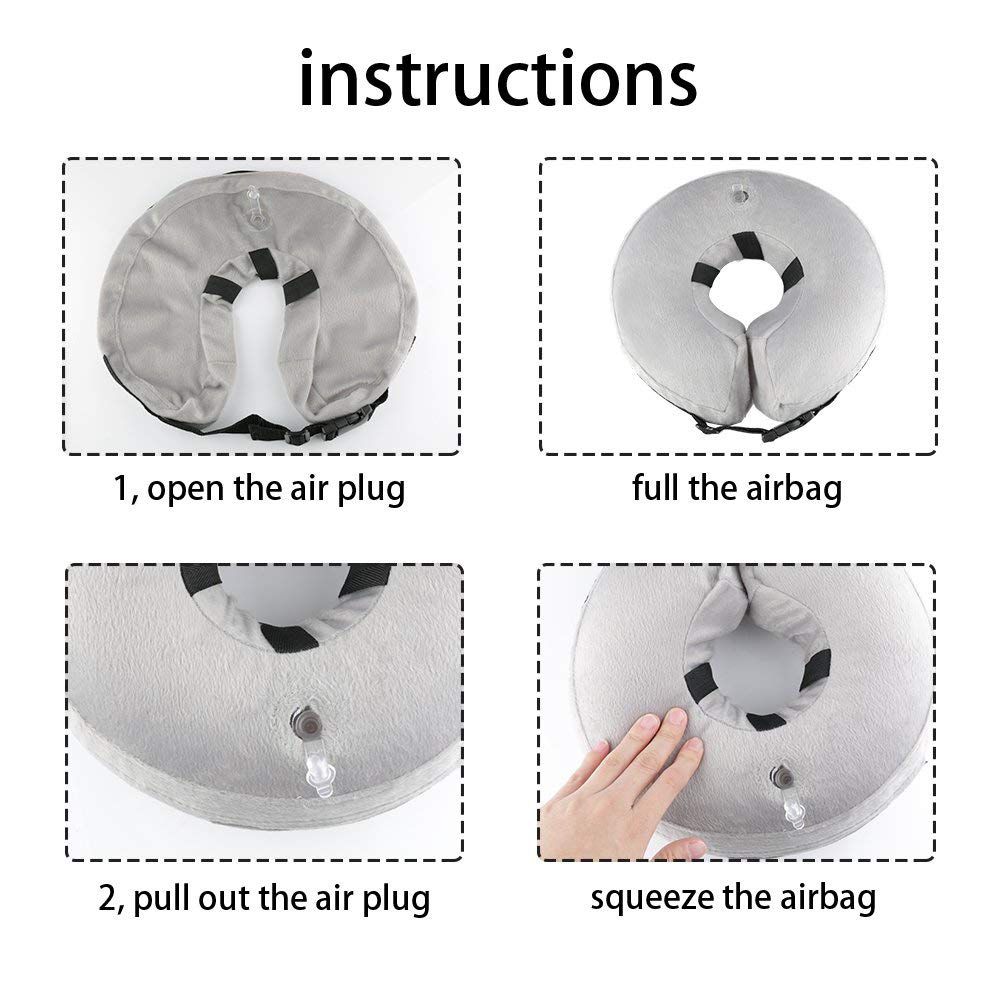 instructions

1, open the air plug

full the airbag

2, pull out the air plug

squeeze the airbag