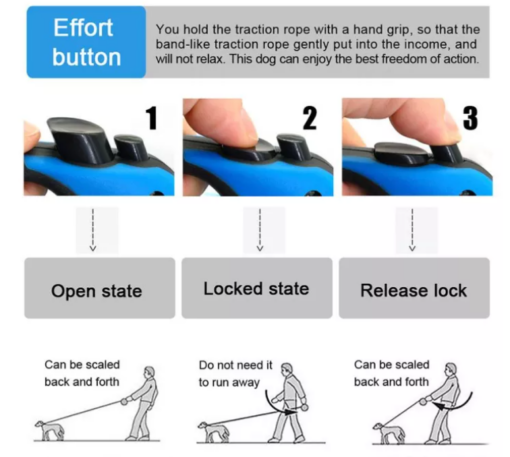 Effort button

You hold the traction rope with a hand grip, so that the band-like traction rope gently put into the income, and will not relax. This dog can enjoy the best freedom of action.

1

2

3

Open state

Locked state

Release lock

Can be scaled back and forth

Do not need it to run away

Can be scaled back and forth