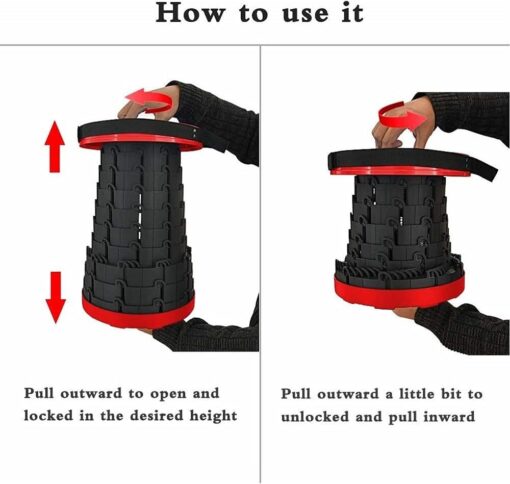 How to use it

Pull outward to open and locked in the desired height

Pull outward a little bit to unlocked and pull inward