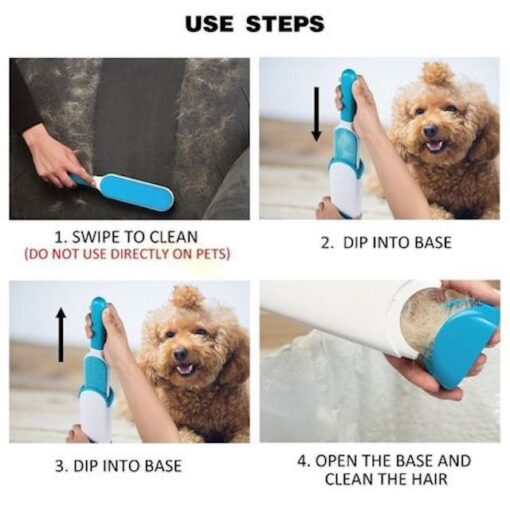 USE STEPS

1. SWIPE TO CLEAN
(DO NOT USE DIRECTLY ON PETS)

2. DIP INTO BASE

3. DIP INTO BASE

4. OPEN THE BASE AND CLEAN THE HAIR