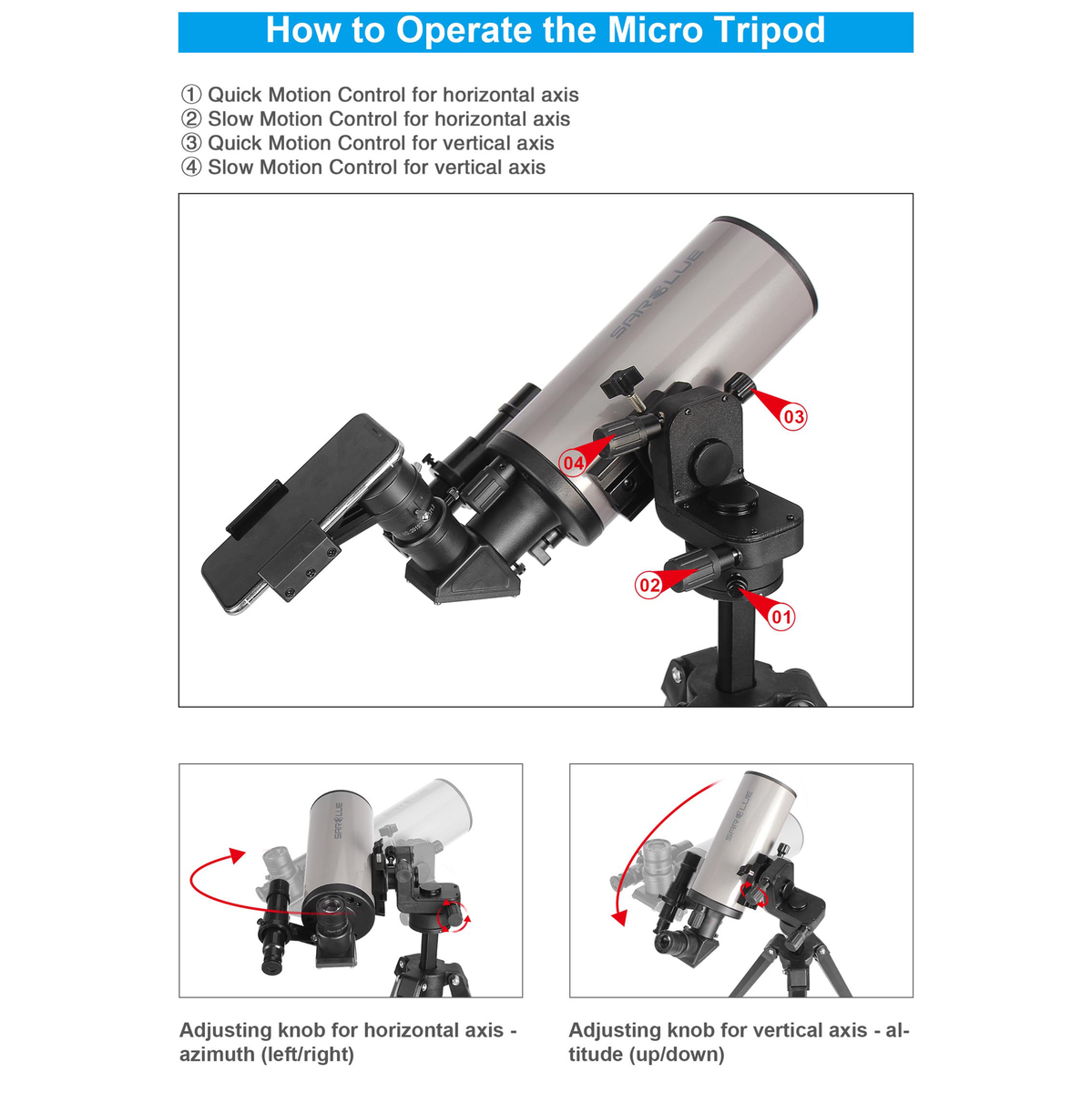 How to Operate the Micro Tripod

① Quick Motion Control for horizontal axis
② Slow Motion Control for horizontal axis
③ Quick Motion Control for vertical axis
④ Slow Motion Control for vertical axis

SARBLUE

03

04

02

01

SARBLUE

SARBLUE

Adjusting knob for horizontal axis - azimuth (left/right)

Adjusting knob for vertical axis - altitude (up/down)