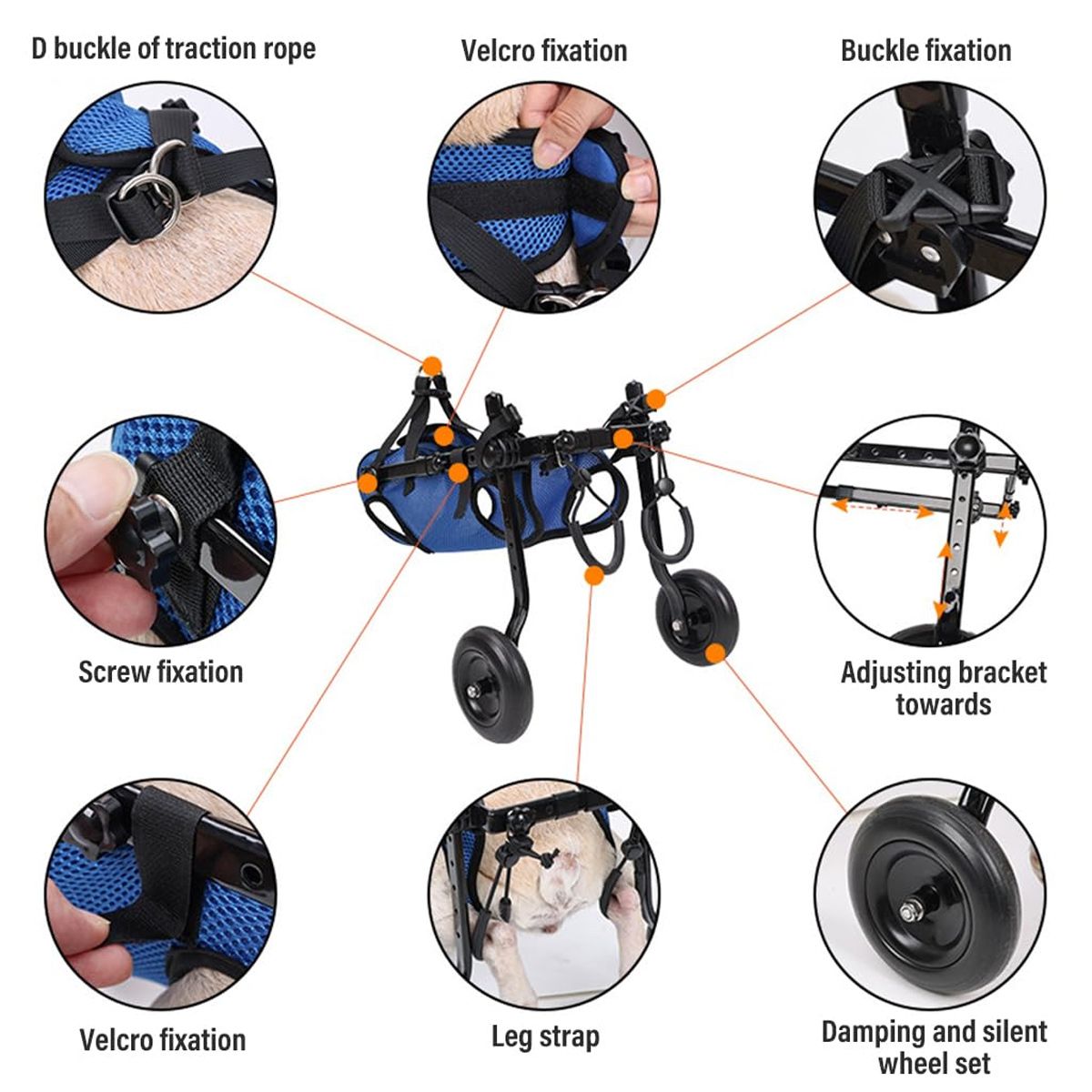 D buckle of traction rope

Velcro fixation

Buckle fixation

Screw fixation

Adjusting bracket towards

Velcro fixation

Leg strap

Damping and silent wheel set