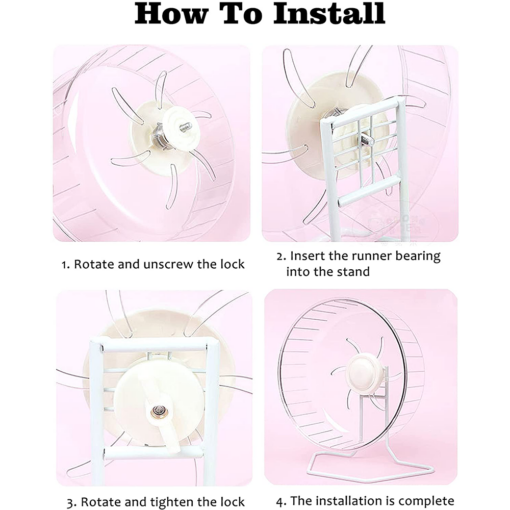 How To Install

1. Rotate and unscrew the lock

2. Insert the runner bearing into the stand

3. Rotate and tighten the lock

4. The installation is complete