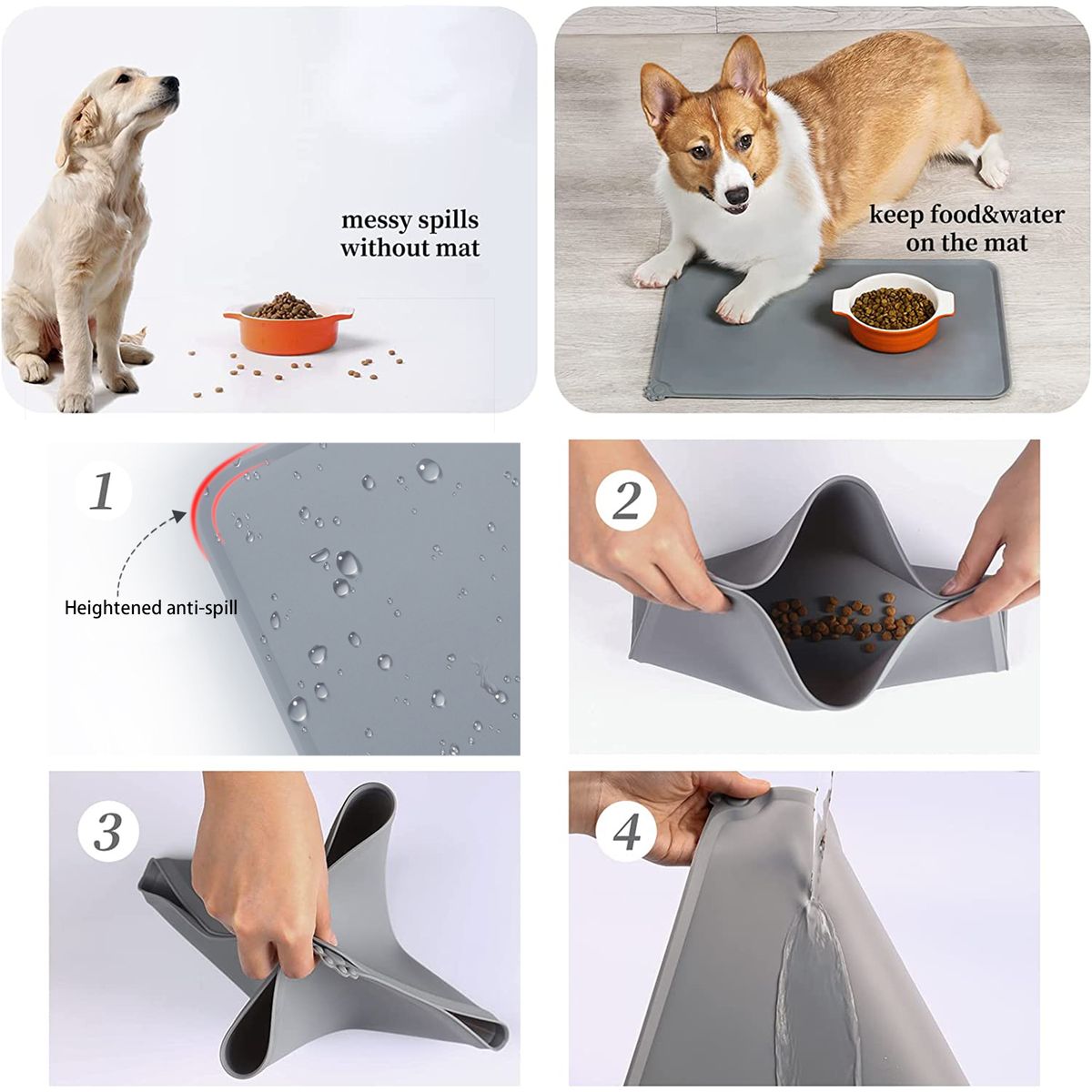 messy spills without mat

keep food&water on the mat

1

Heightened anti-spill

2

3

4