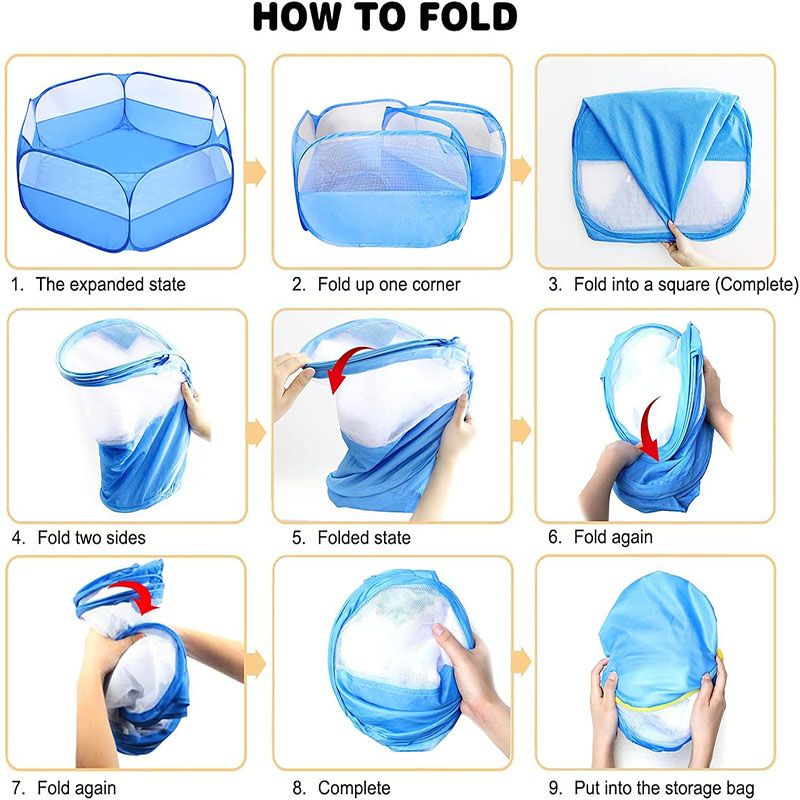 HOW TO FOLD

1. The expanded state

2. Fold up one corner

3. Fold into a square (Complete)

4. Fold two sides

5. Folded state

6. Fold again

7. Fold again

8. Complete

9. Put into the storage bag