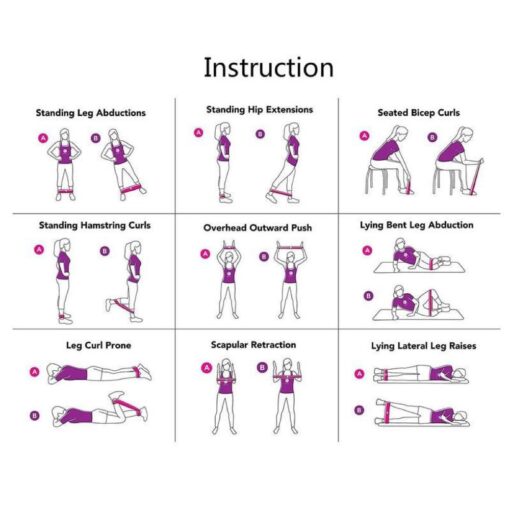 Instruction

Standing Leg Abductions

A B

Standing Hip Extensions

A B

Seated Bicep Curls

A B

Standing Hamstring Curls

A B

Overhead Outward Push

A B

Lying Bent Leg Abduction

A

B

Leg Curl Prone

A

B

Scapular Retraction

A B

Lying Lateral Leg Raises

A

B