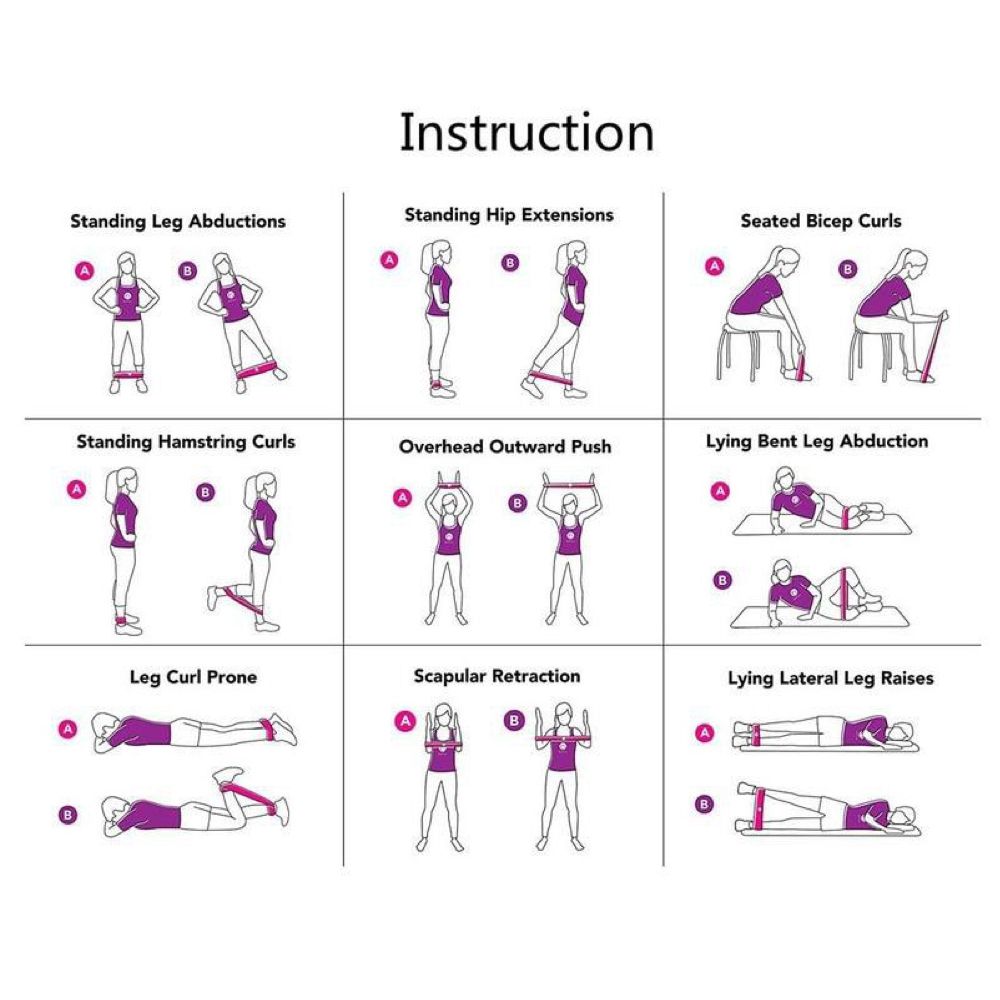 Instruction

Standing Leg Abductions

A B

Standing Hip Extensions

A B

Seated Bicep Curls

A B

Standing Hamstring Curls

A B

Overhead Outward Push

A B

Lying Bent Leg Abduction

A

B

Leg Curl Prone

A

B

Scapular Retraction

A B

Lying Lateral Leg Raises

A

B