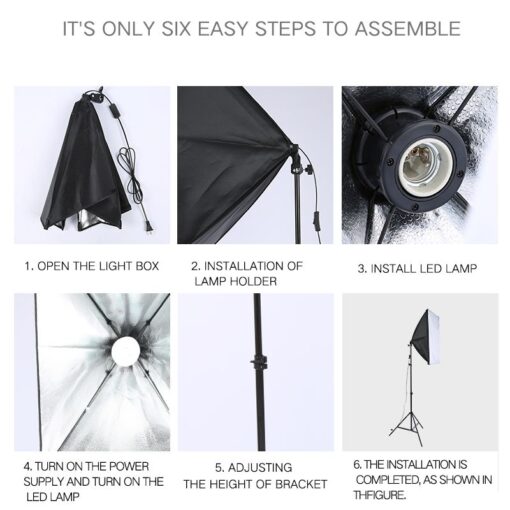 IT'S ONLY SIX EASY STEPS TO ASSEMBLE

1. OPEN THE LIGHT BOX

2. INSTALLATION OF LAMP HOLDER

3. INSTALL LED LAMP

4. TURN ON THE POWER SUPPLY AND TURN ON THE LED LAMP

5. ADJUSTING THE HEIGHT OF BRACKET

6. THE INSTALLATION IS COMPLETED, AS SHOWN IN THFIGURE.