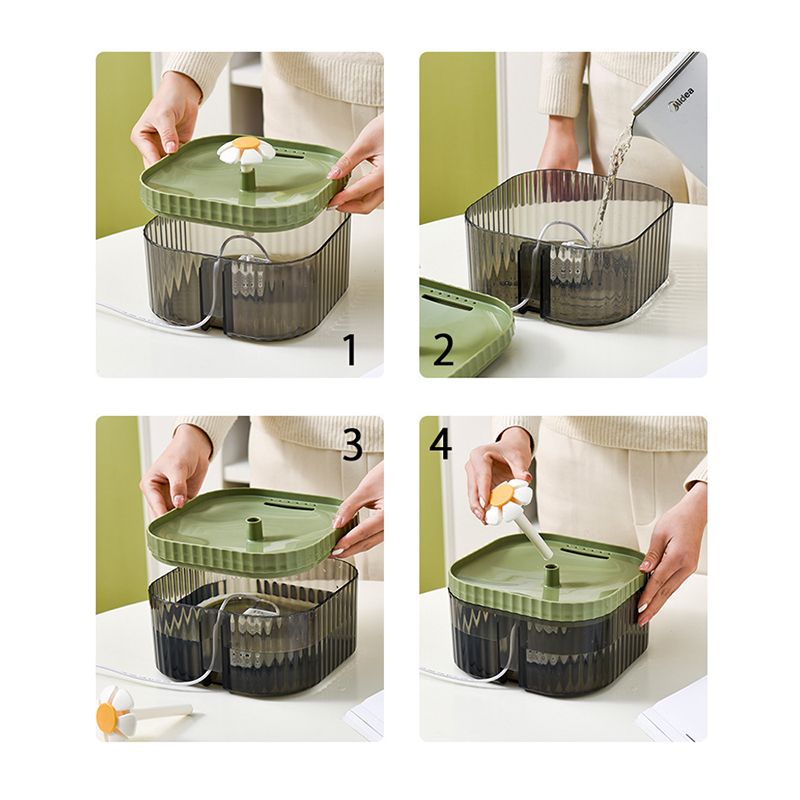 1

Midea

2

3

4