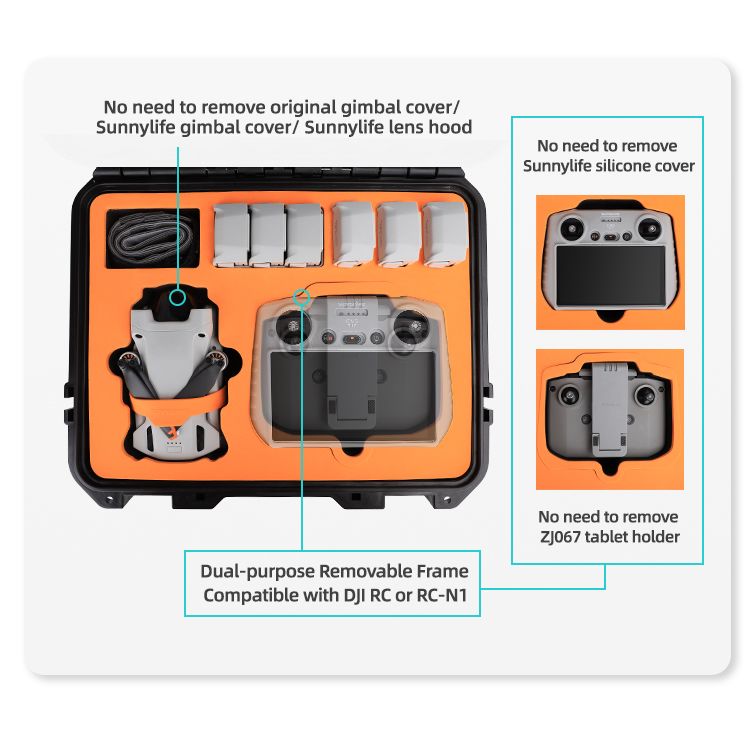 No need to remove original gimbal cover/ Sunnylife gimbal cover/ Sunnylife lens hood

No need to remove Sunnylife silicone cover

No need to remove ZJ067 tablet holder

Dual-purpose Removable Frame Compatible with DJI RC or RC-N1