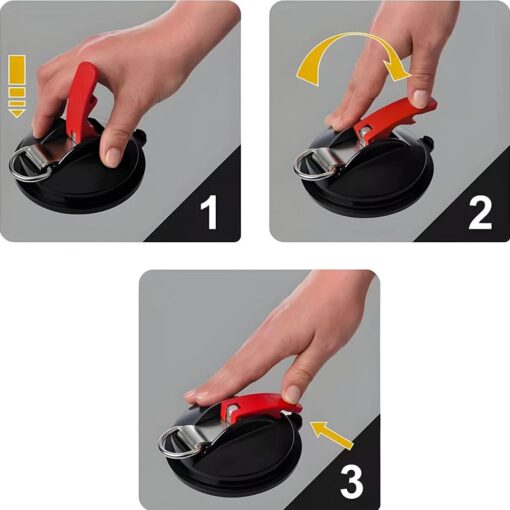 1

2

3