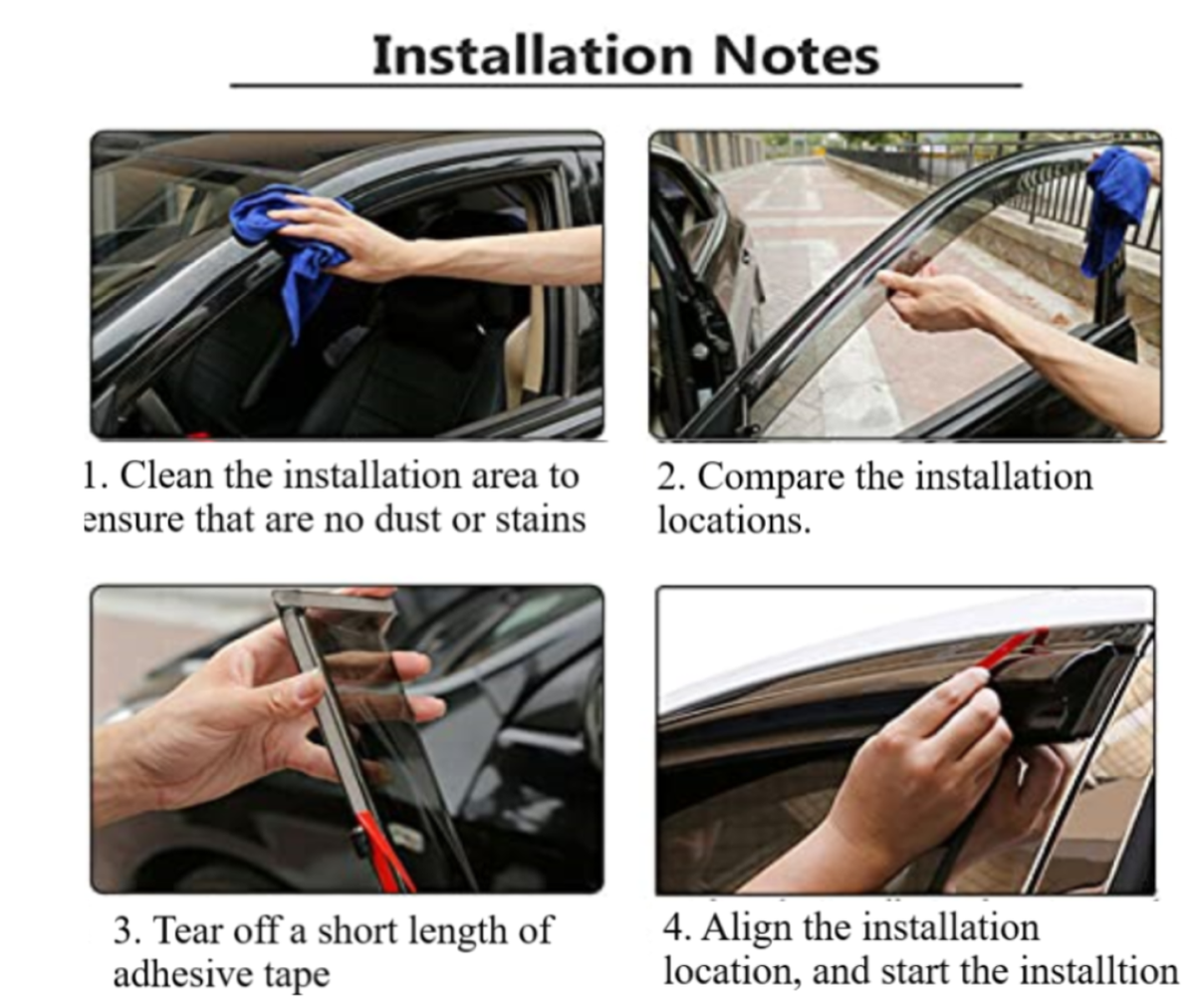 Installation Notes

1. Clean the installation area to ensure that are no dust or stains

2. Compare the installation locations.

3. Tear off a short length of adhesive tape

4. Align the installation location, and start the installtion