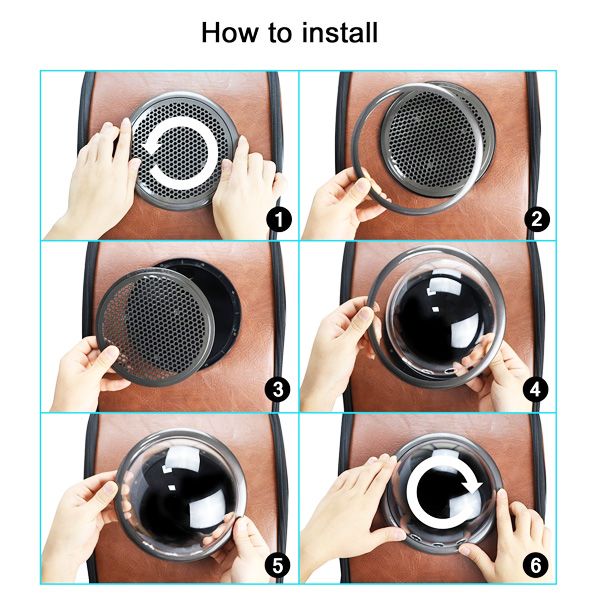 How to install

1

2

3

4

5

6